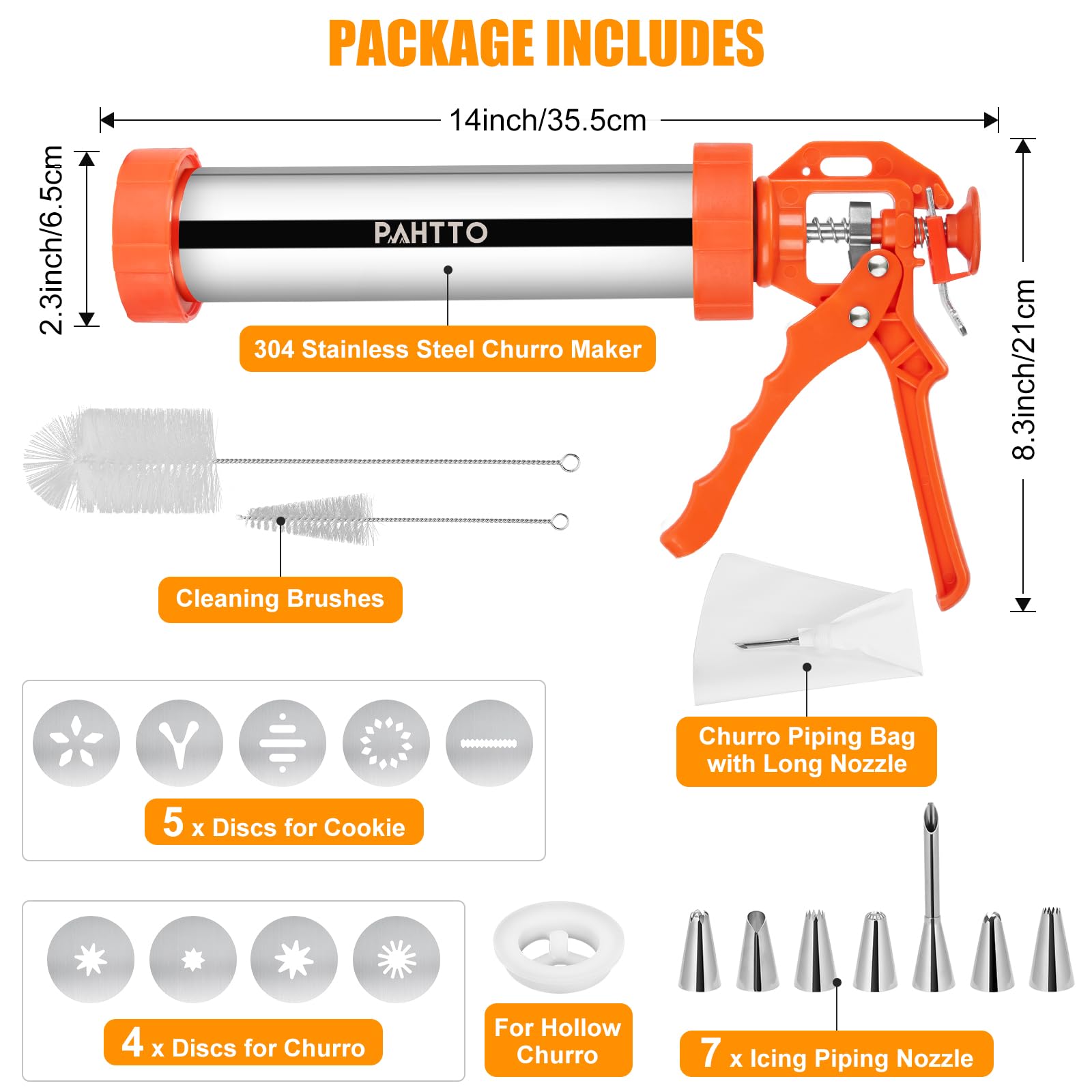 PACKAGE INCLUDES

14inch/35.5cm

2.3inch/6.5cm

PAHTTO

304 Stainless Steel Churro Maker

8.3inch/21cm

Cleaning Brushes

Churro Piping Bag with Long Nozzle

5 x Discs for Cookie

4 x Discs for Churro

For Hollow Churro

7 x Icing Piping Nozzle