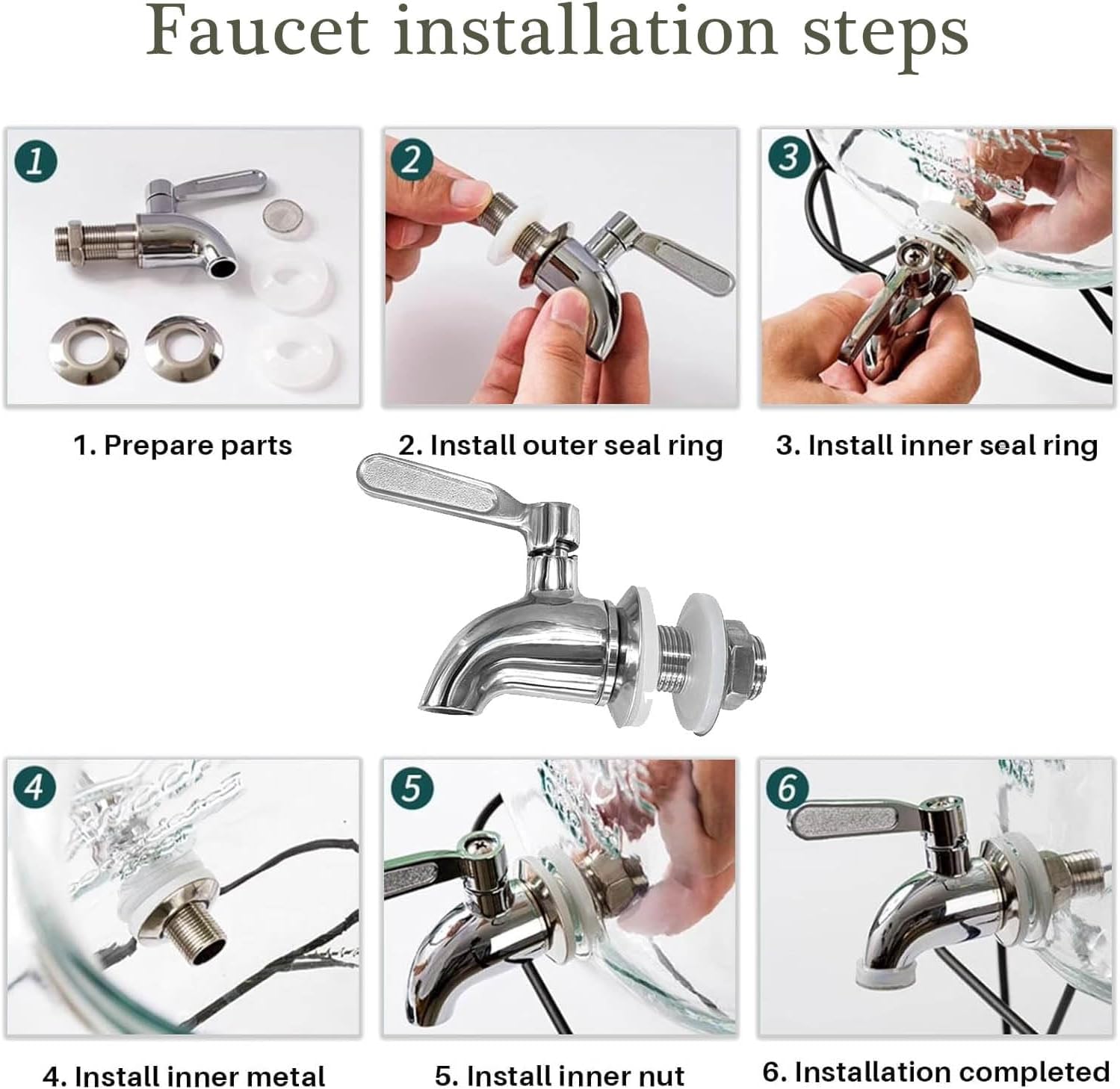 Faucet installation steps

1

2

3

1. Prepare parts

2. Install outer seal ring

3. Install inner seal ring

4

5

6

4. Install inner metal

5. Install inner nut

6. Installation completed