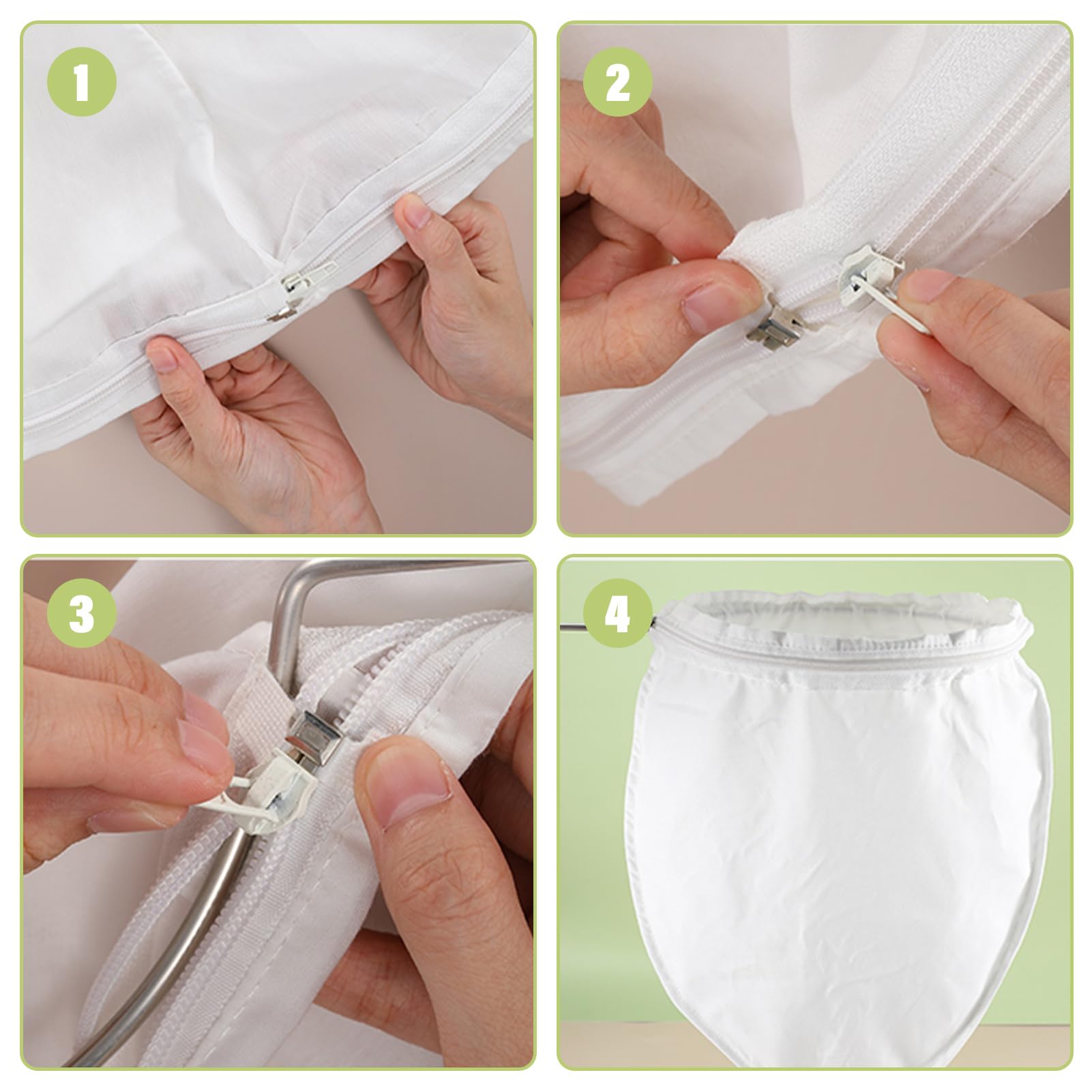 1

2

3

4