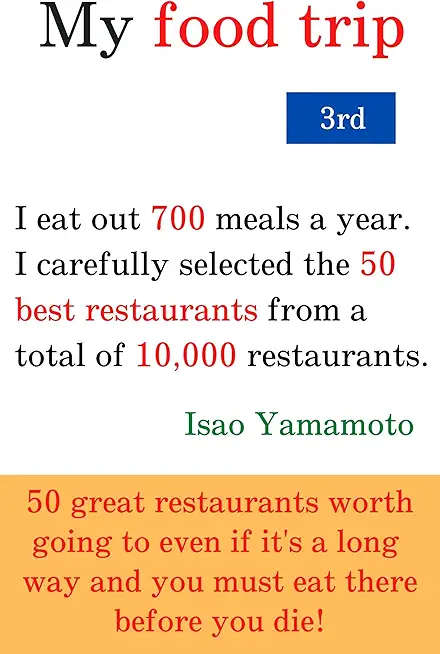 My food trip

3rd

I eat out 700 meals a year. I carefully selected the 50 best restaurants from a total of 10,000 restaurants.

Isao Yamamoto

50 great restaurants worth going to even if it's a long way and you must eat there before you die!