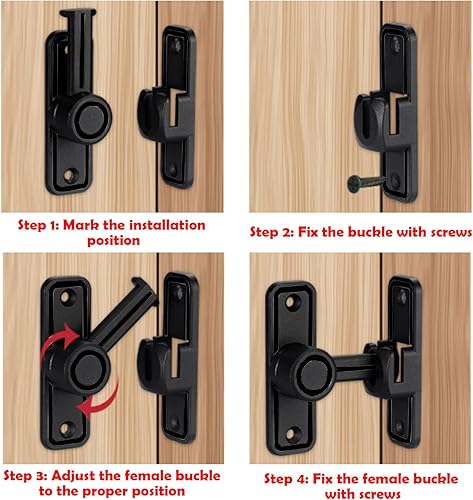 Step 1: Mark the installation position

Step 2: Fix the buckle with screws

Step 3: Adjust the female buckle to the proper position

Step 4: Fix the female buckle with screws