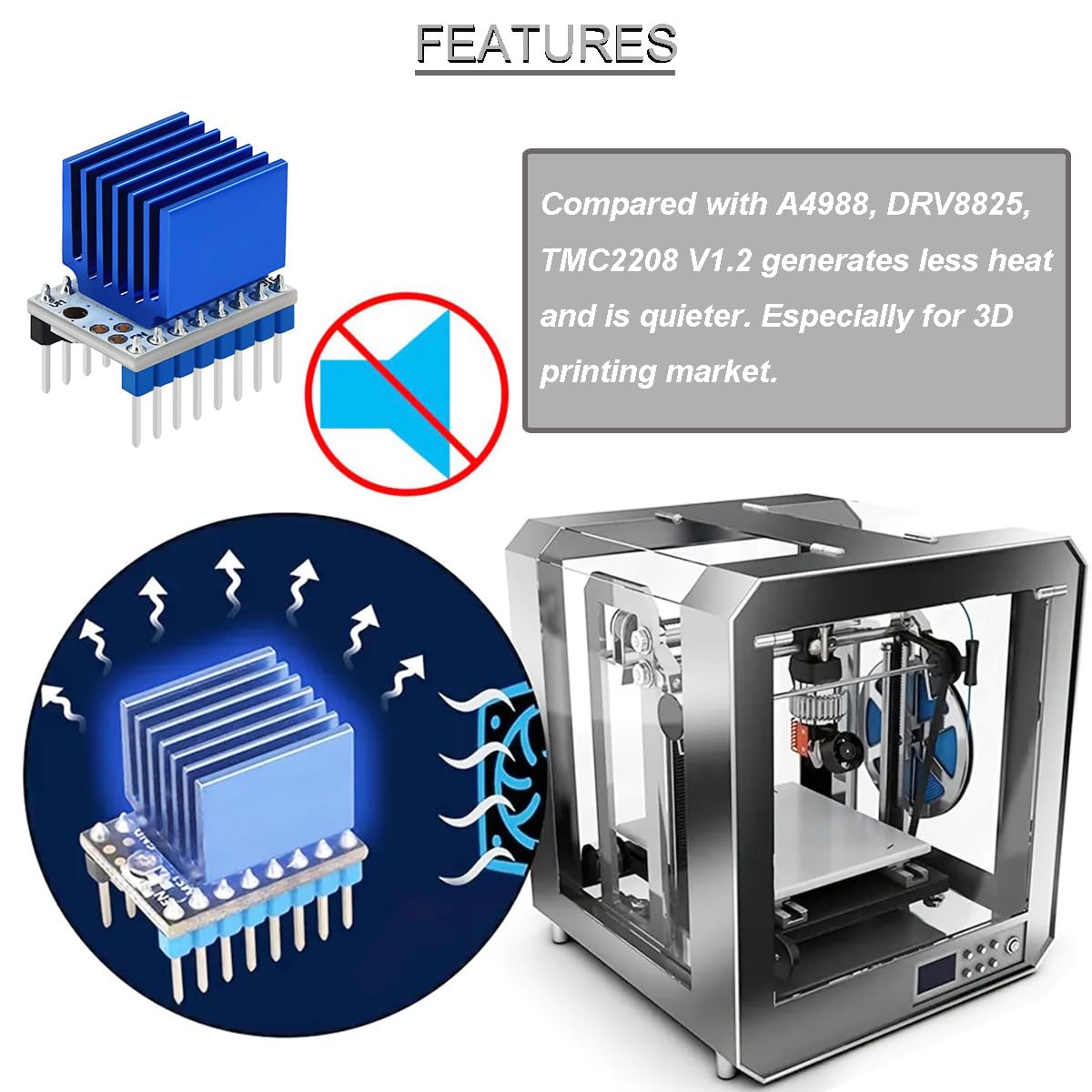 FEATURES

Compared with A4988, DRV8825, TMC2208 V1.2 generates less heat and is quieter. Especially for 3D printing market.