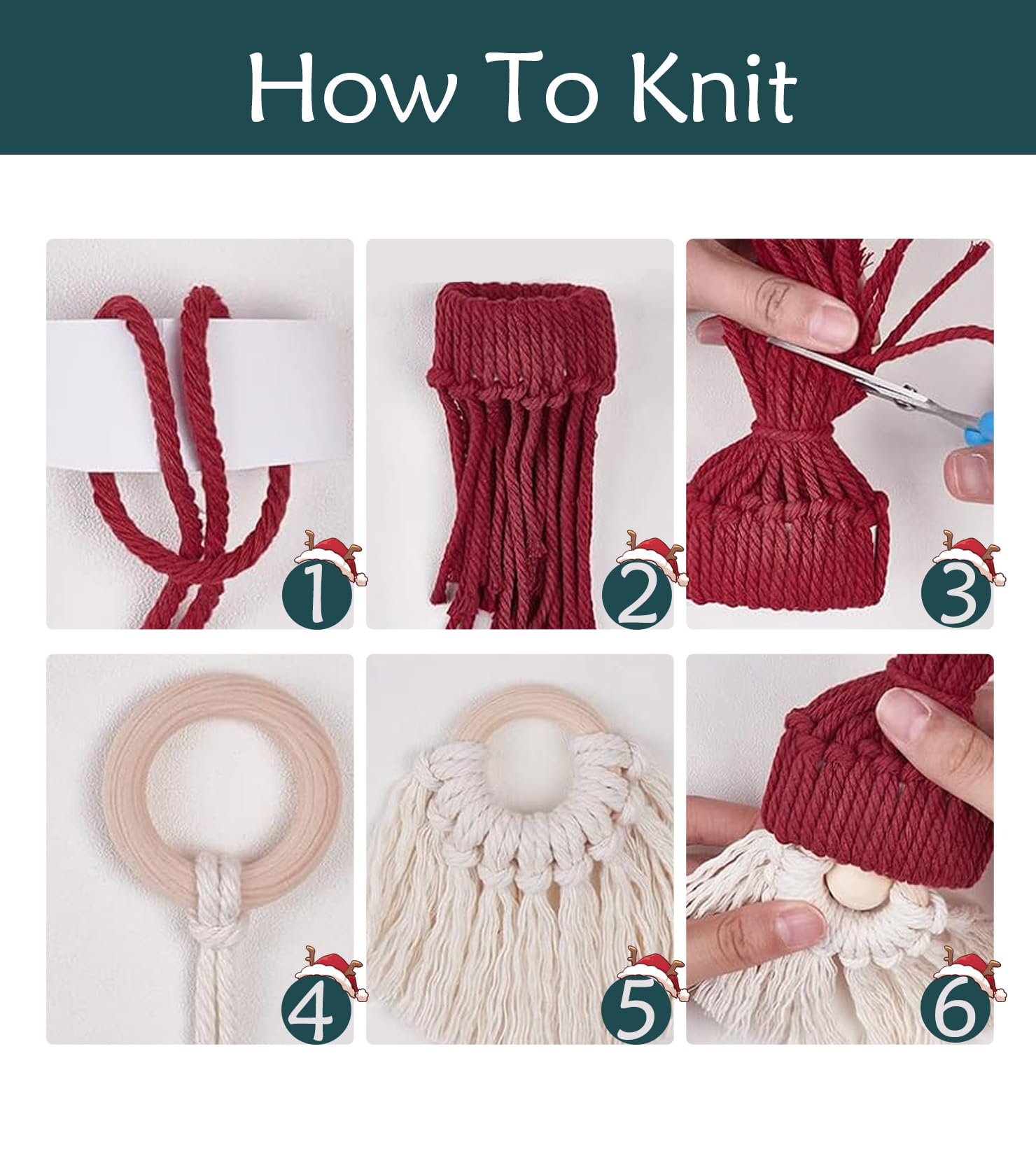 How To Knit

1

2

3

4

5

6