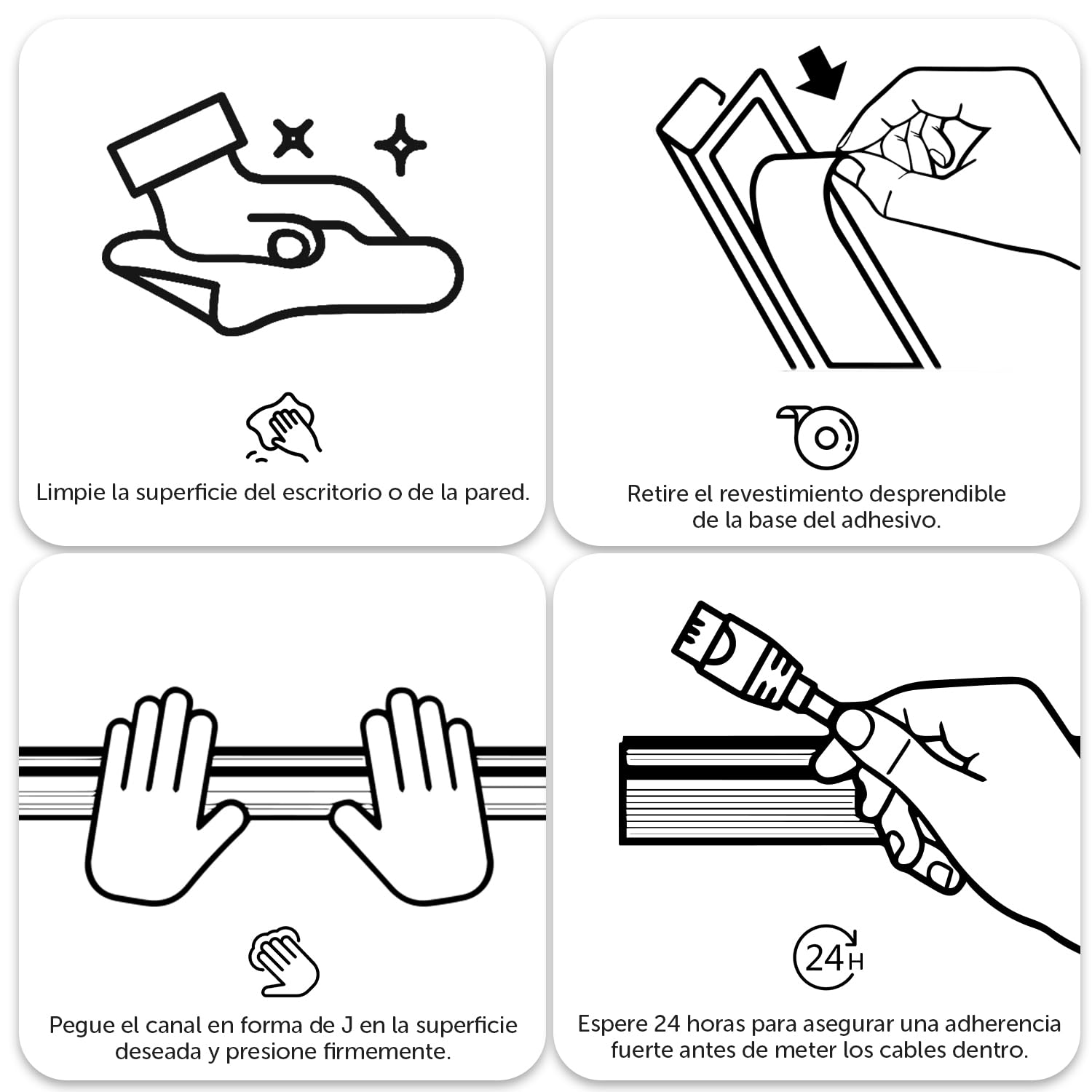 Limpie la superficie del escritorio o de la pared.

Retire el revestimiento desprendible de la base del adhesivo.

Pegue el canal en forma de J en la superficie deseada y presione firmemente.

24H

Espere 24 horas para asegurar una adherencia fuerte antes de meter los cables dentro.