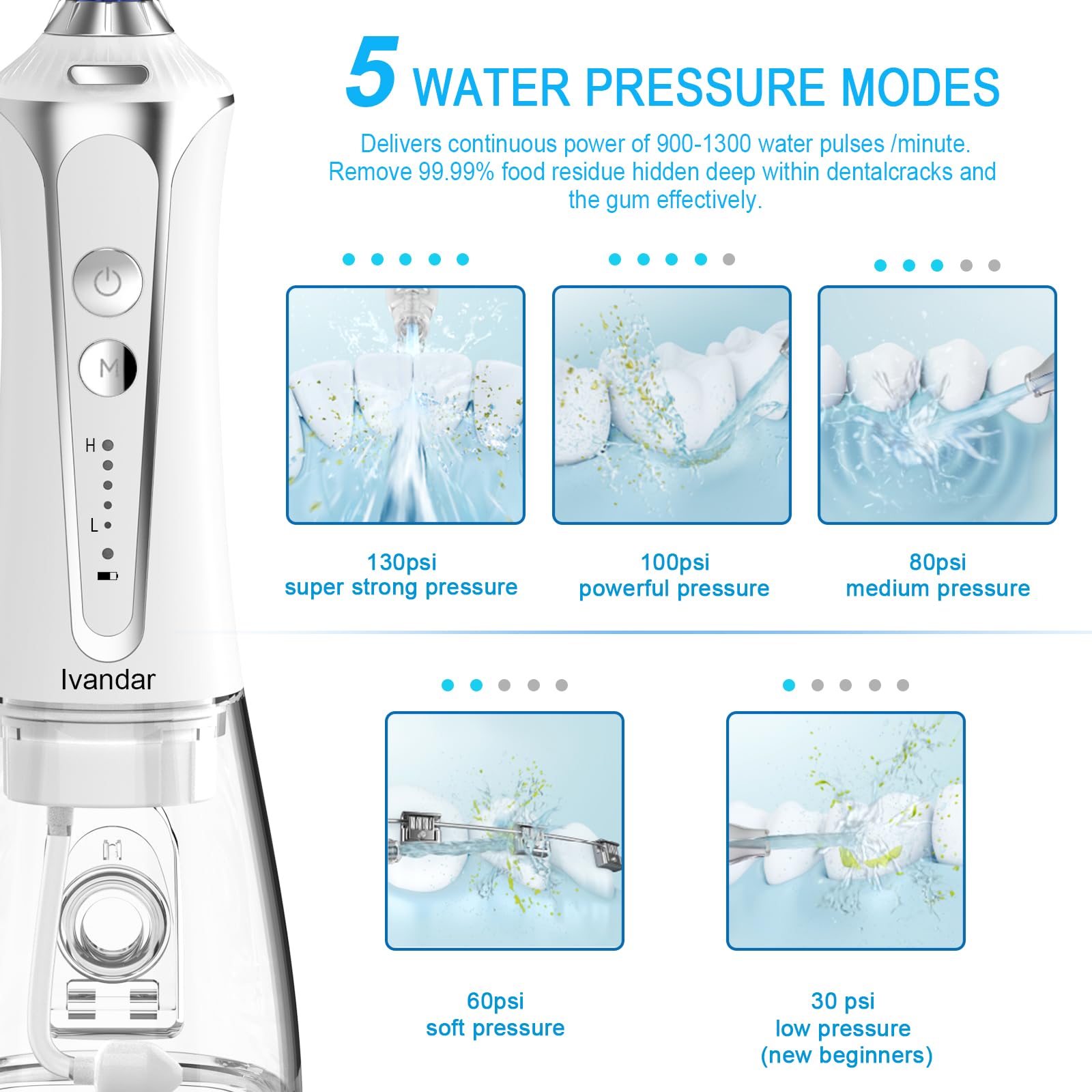 5 WATER PRESSURE MODES

Delivers continuous power of 900-1300 water pulses /minute. Remove 99.99% food residue hidden deep within dentalcracks and the gum effectively.

M

H

L

Ivandar

130psi
super strong pressure

100psi
powerful pressure

80psi
medium pressure

60psi
soft pressure

30 psi
low pressure
(new beginners)