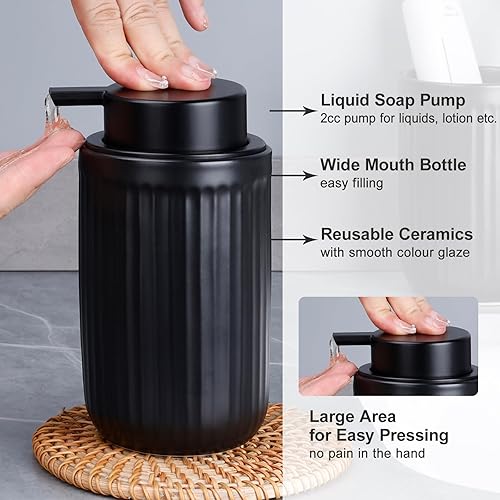 Liquid Soap Pump
2cc pump for liquids, lotion etc.

Wide Mouth Bottle
easy filling

Reusable Ceramics
with smooth colour glaze

Large Area
for Easy Pressing
no pain in the hand