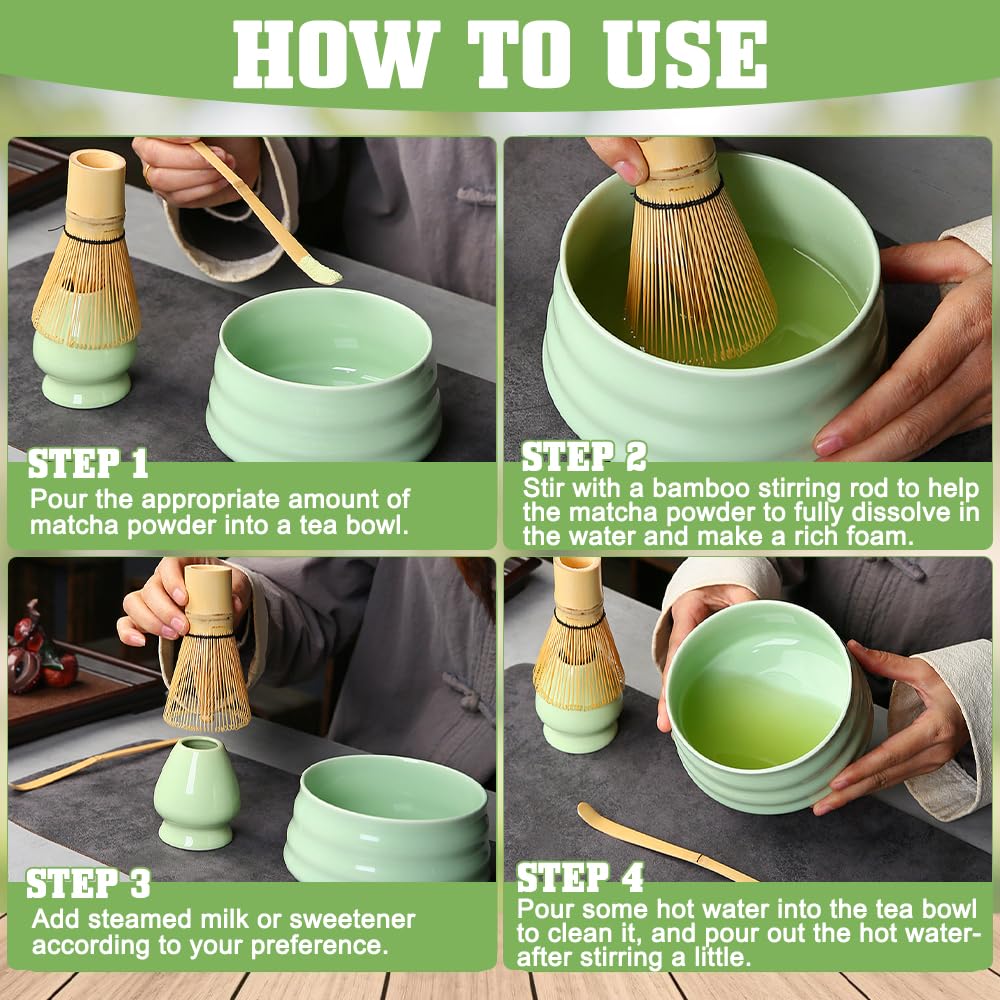 HOW TO USE

STEP 1
Pour the appropriate amount of matcha powder into a tea bowl.

STEP 2
Stir with a bamboo stirring rod to help the matcha powder to fully dissolve in the water and make a rich foam.

STEP 3
Add steamed milk or sweetener according to your preference.

STEP 4
Pour some hot water into the tea bowl to clean it, and pour out the hot water-after stirring a little.