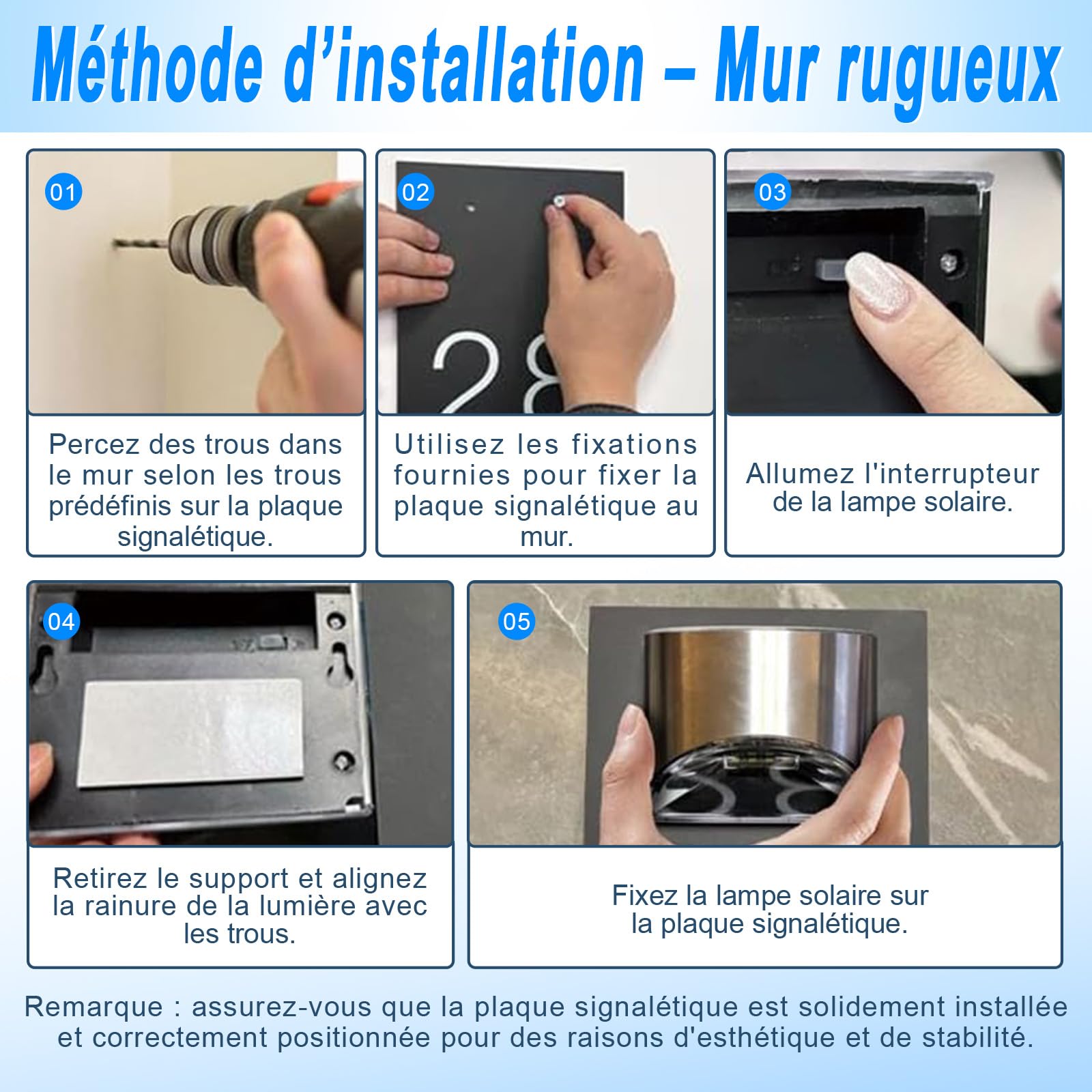 Méthode d'installation – Mur rugueux

01

Percez des trous dans le mur selon les trous prédéfinis sur la plaque signalétique.

02

28

Utilisez les fixations fournies pour fixer la plaque signalétique au mur.

03

Allumez l'interrupteur de la lampe solaire.

04

Retirez le support et alignez la rainure de la lumière avec les trous.

05

Fixez la lampe solaire sur la plaque signalétique.

Remarque : assurez-vous que la plaque signalétique est solidement installée et correctement positionnée pour des raisons d'esthétique et de stabilité.