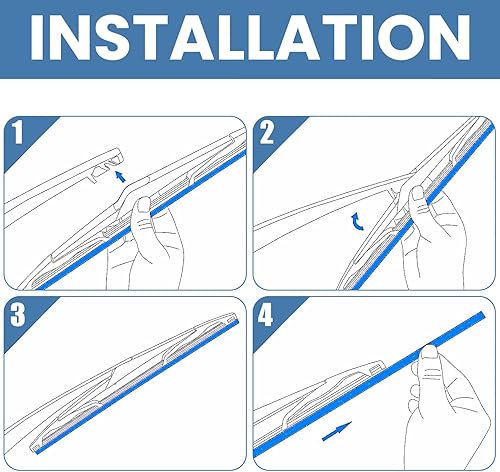 INSTALLATION

1

2

3

4