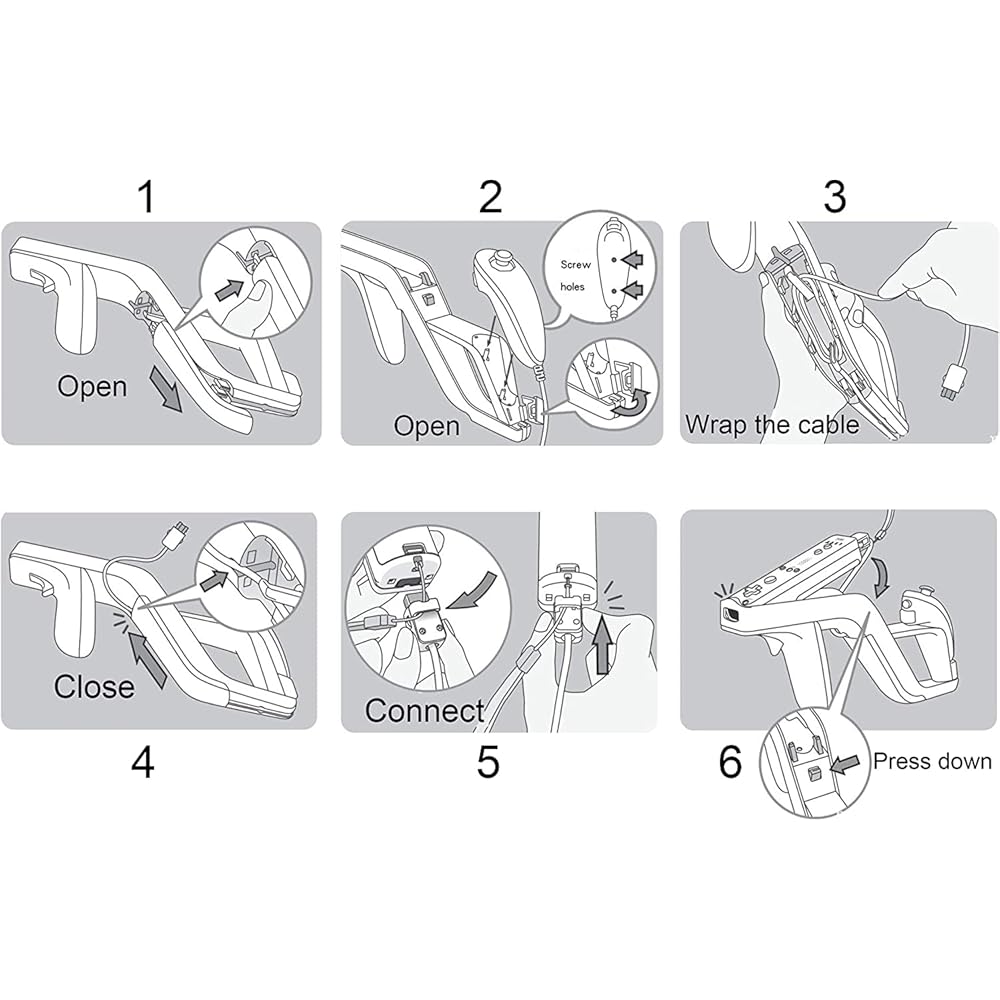 1

Open

2

Screw holes

Open

3

Wrap the cable

Close

4

Connect

5

6

Press down