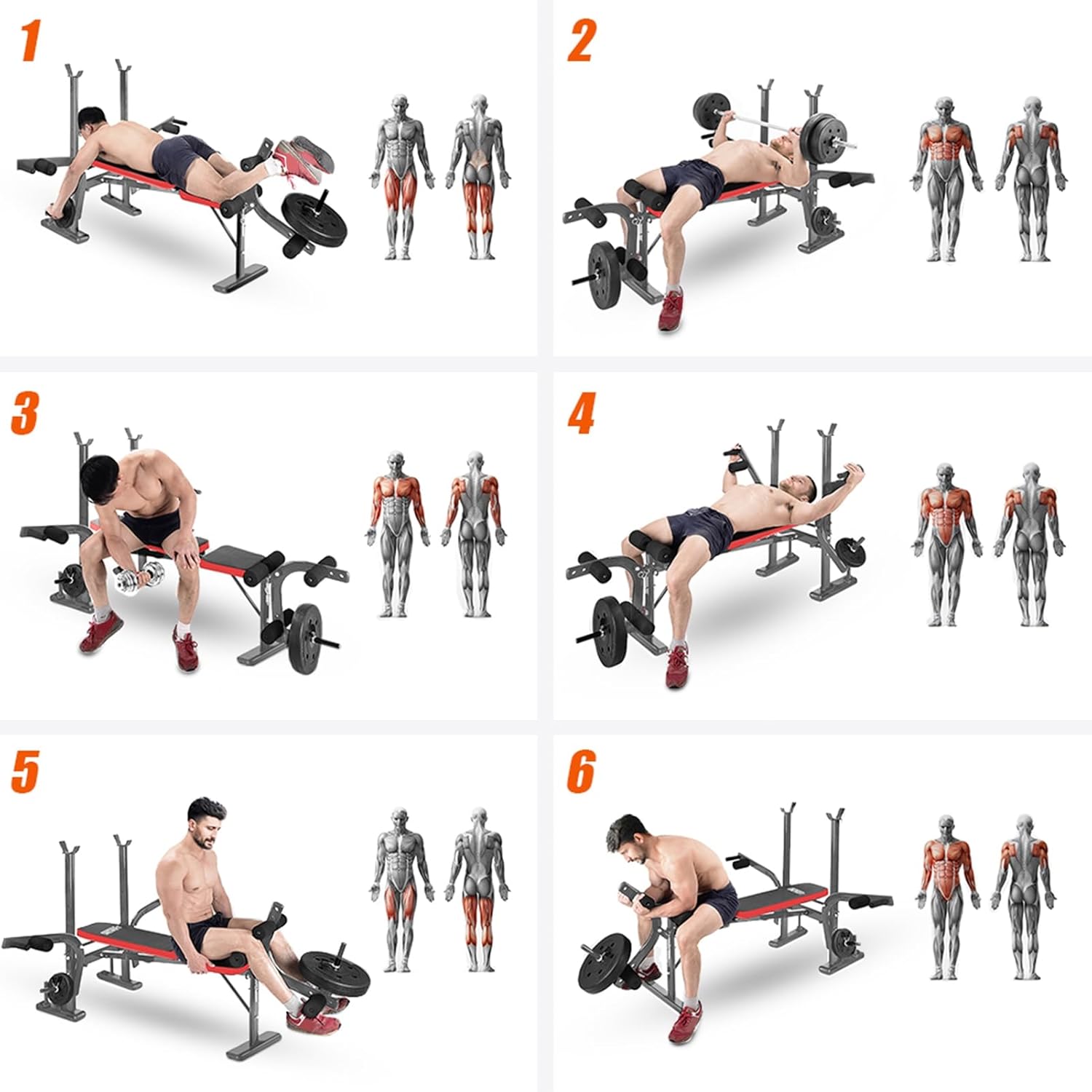 1

2

3

4

5

6