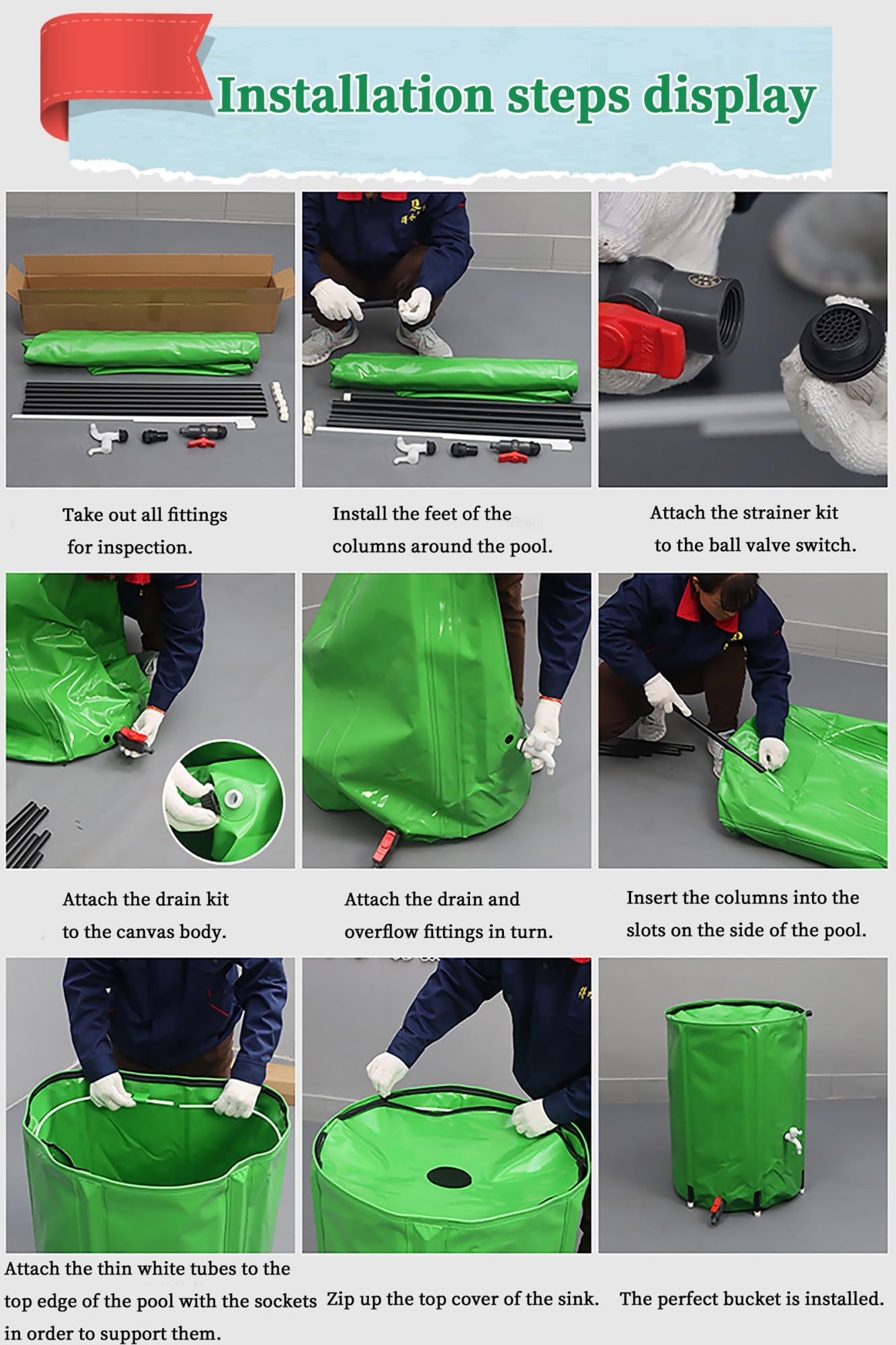 Installation steps display

Take out all fittings for inspection.

Install the feet of the columns around the pool.

Attach the strainer kit to the ball valve switch.

Attach the drain kit to the canvas body.

Attach the drain and overflow fittings in turn.

Insert the columns into the slots on the side of the pool.

Attach the thin white tubes to the top edge of the pool with the sockets in order to support them.

Zip up the top cover of the sink.

The perfect bucket is installed.