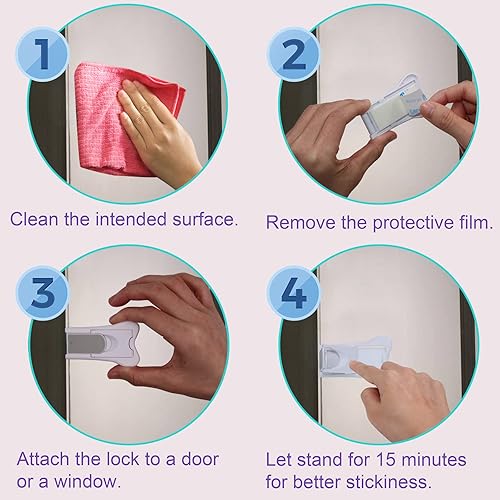 1

Clean the intended surface.

2

Remove the protective film.

3

Attach the lock to a door or a window.

4

Let stand for 15 minutes for better stickiness.