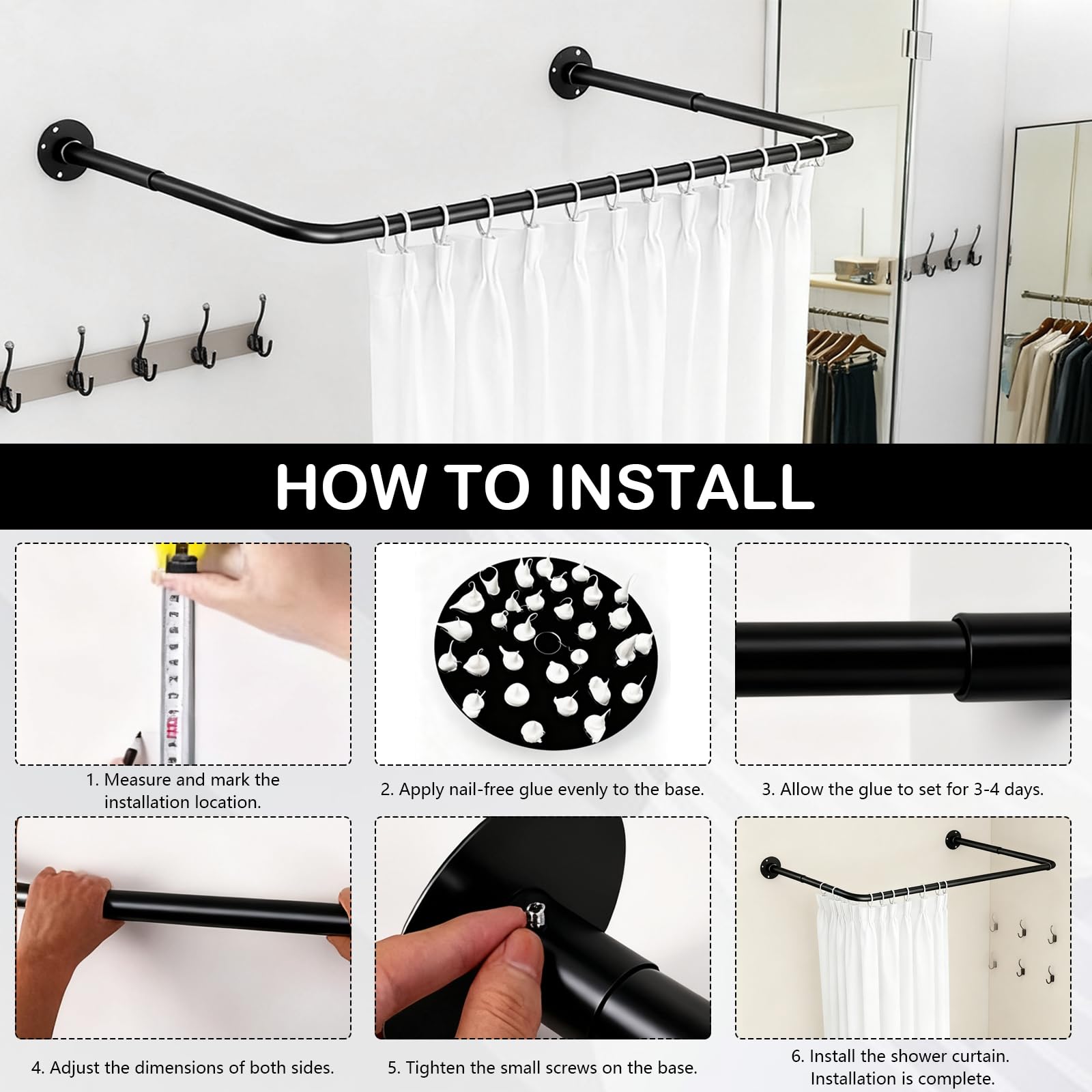 HOW TO INSTALL

1. Measure and mark the installation location.

2. Apply nail-free glue evenly to the base.

3. Allow the glue to set for 3-4 days.

4. Adjust the dimensions of both sides.

5. Tighten the small screws on the base.

6. Install the shower curtain. Installation is complete.