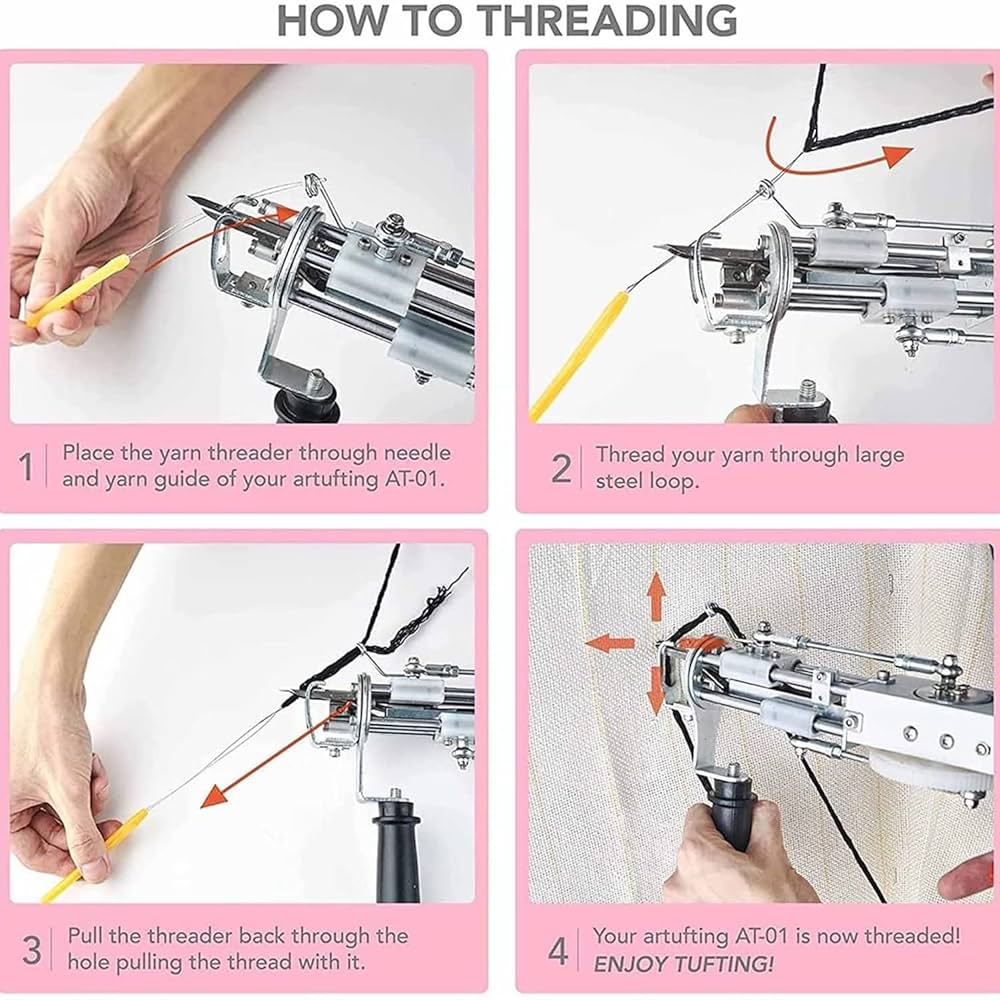 HOW TO THREADING

1 Place the yarn threader through needle and yarn guide of your artufting AT-01.

2 Thread your yarn through large steel loop.

3 Pull the threader back through the hole pulling the thread with it.

4 Your artufting AT-01 is now threaded! ENJOY TUFTING!