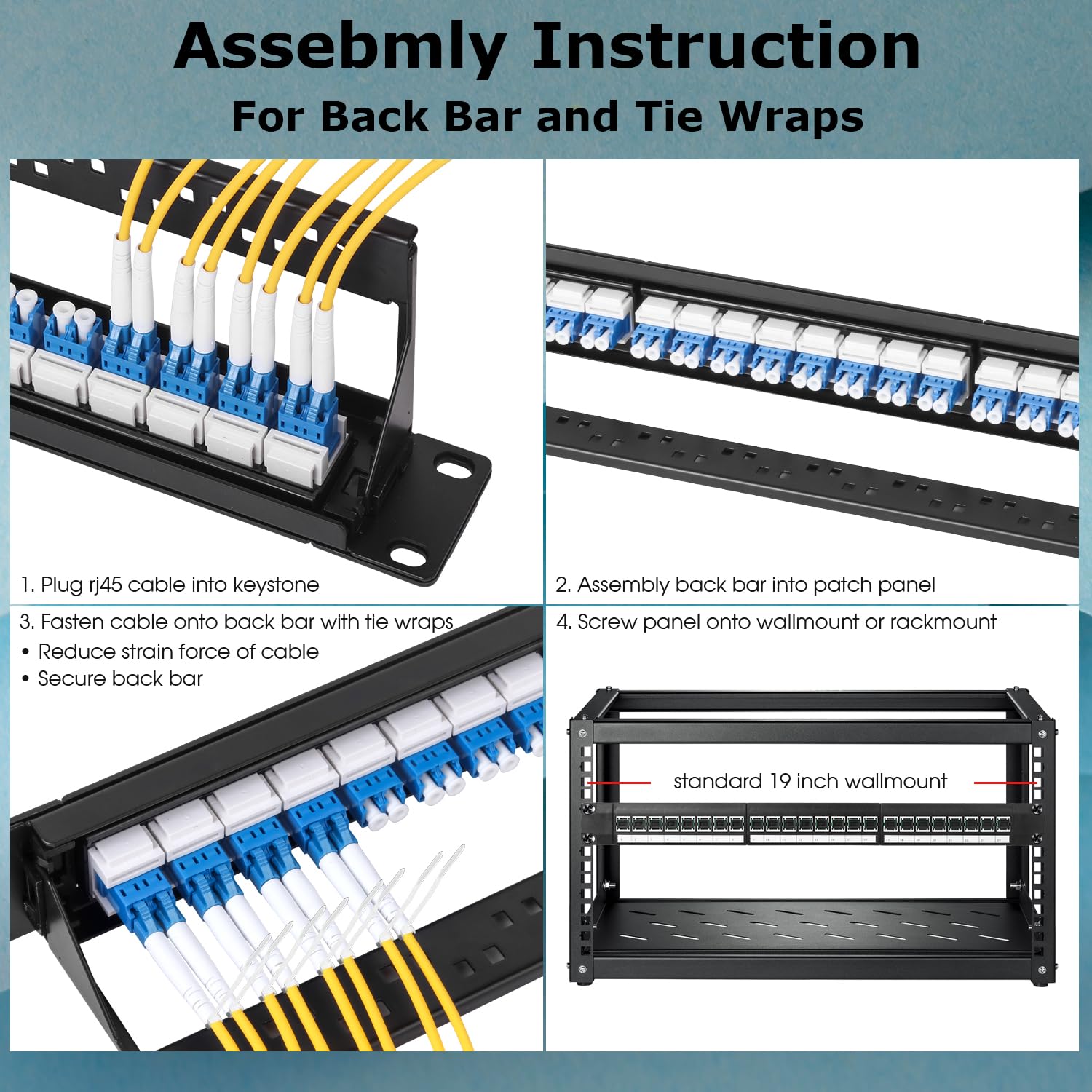 Assebmly Instruction
For Back Bar and Tie Wraps

1. Plug rj45 cable into keystone

2. Assembly back bar into patch panel

3. Fasten cable onto back bar with tie wraps
• Reduce strain force of cable
• Secure back bar

4. Screw panel onto wallmount or rackmount

standard 19 inch wallmount