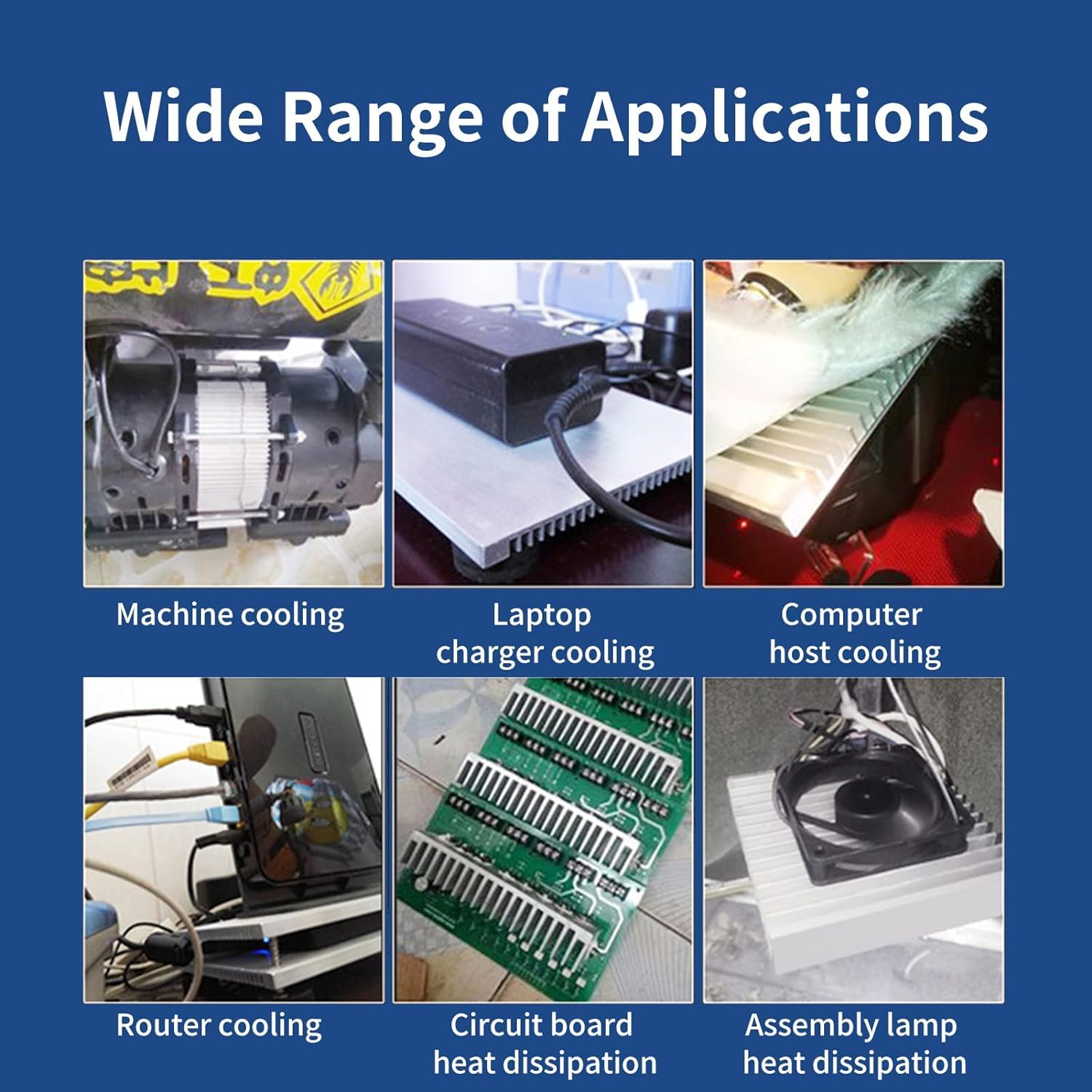 Wide Range of Applications

Machine cooling

Laptop charger cooling

Computer host cooling

Router cooling

Circuit board heat dissipation

Assembly lamp heat dissipation