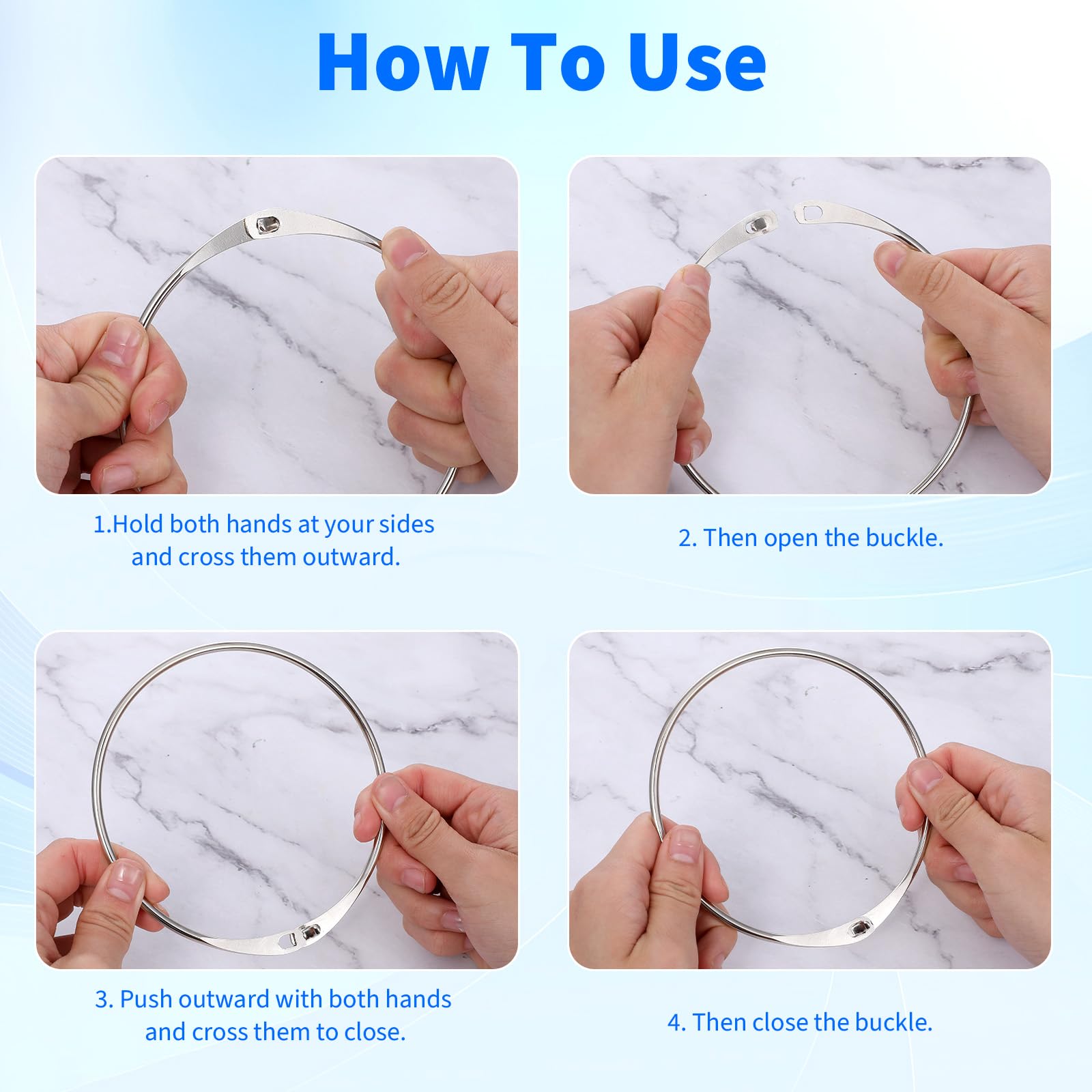 How To Use

1.Hold both hands at your sides and cross them outward.

2. Then open the buckle.

3. Push outward with both hands and cross them to close.

4. Then close the buckle.