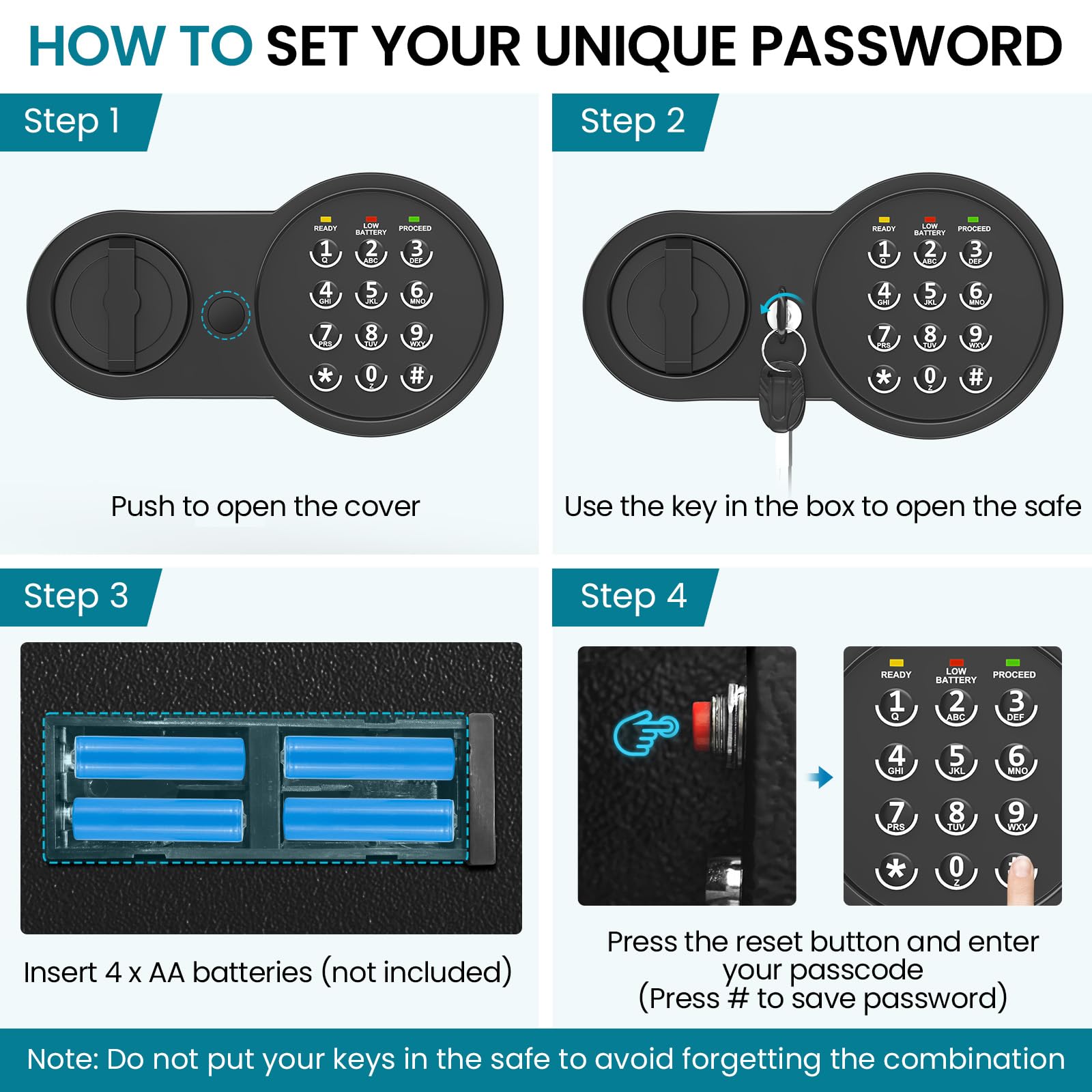 HOW TO SET YOUR UNIQUE PASSWORD

Step 1

READY LOW BATTERY PROCEED

1 Q 2 ABC 3 DEF
4 GHI 5 JKL 6 MNO
7 PRS 8 TUV 9 WXY
* 0 Z #

Push to open the cover

Step 2

READY LOW BATTERY PROCEED

1 Q 2 ABC 3 DEF
4 GHI 5 JKL 6 MNO
7 PRS 8 TUV 9 WXY
* 0 Z #

Use the key in the box to open the safe

Step 3

Insert 4 x AA batteries (not included)

Step 4

READY LOW BATTERY PROCEED

1 Q 2 ABC 3 DEF
4 GHI 5 JKL 6 MNO
7 PRS 8 TUV 9 WXY
* 0 Z

Press the reset button and enter your passcode (Press # to save password)

Note: Do not put your keys in the safe to avoid forgetting the combination