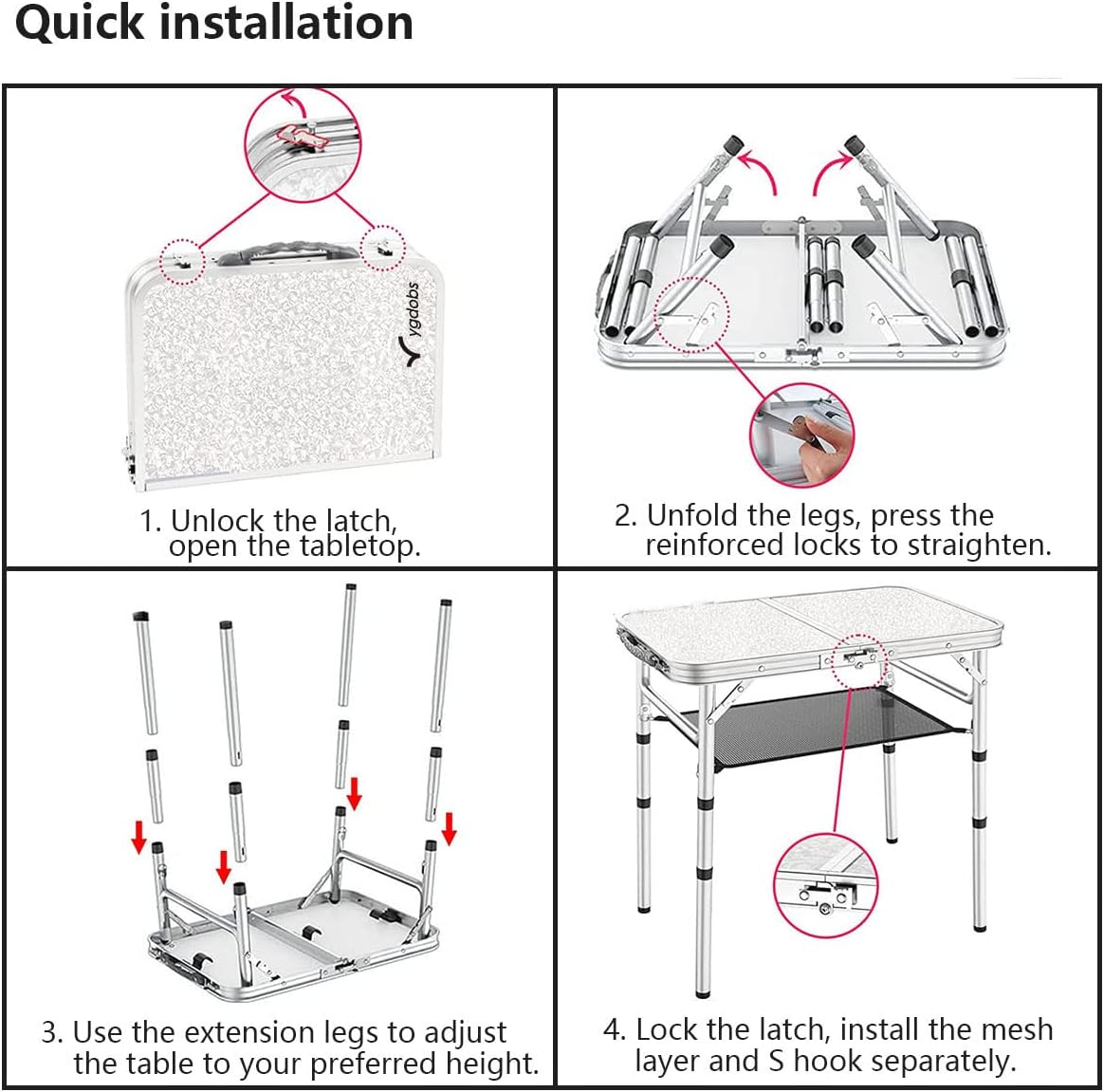 Quick installation

ygdobs

1. Unlock the latch, open the tabletop.

2. Unfold the legs, press the reinforced locks to straighten.

3. Use the extension legs to adjust the table to your preferred height.

4. Lock the latch, install the mesh layer and S hook separately.