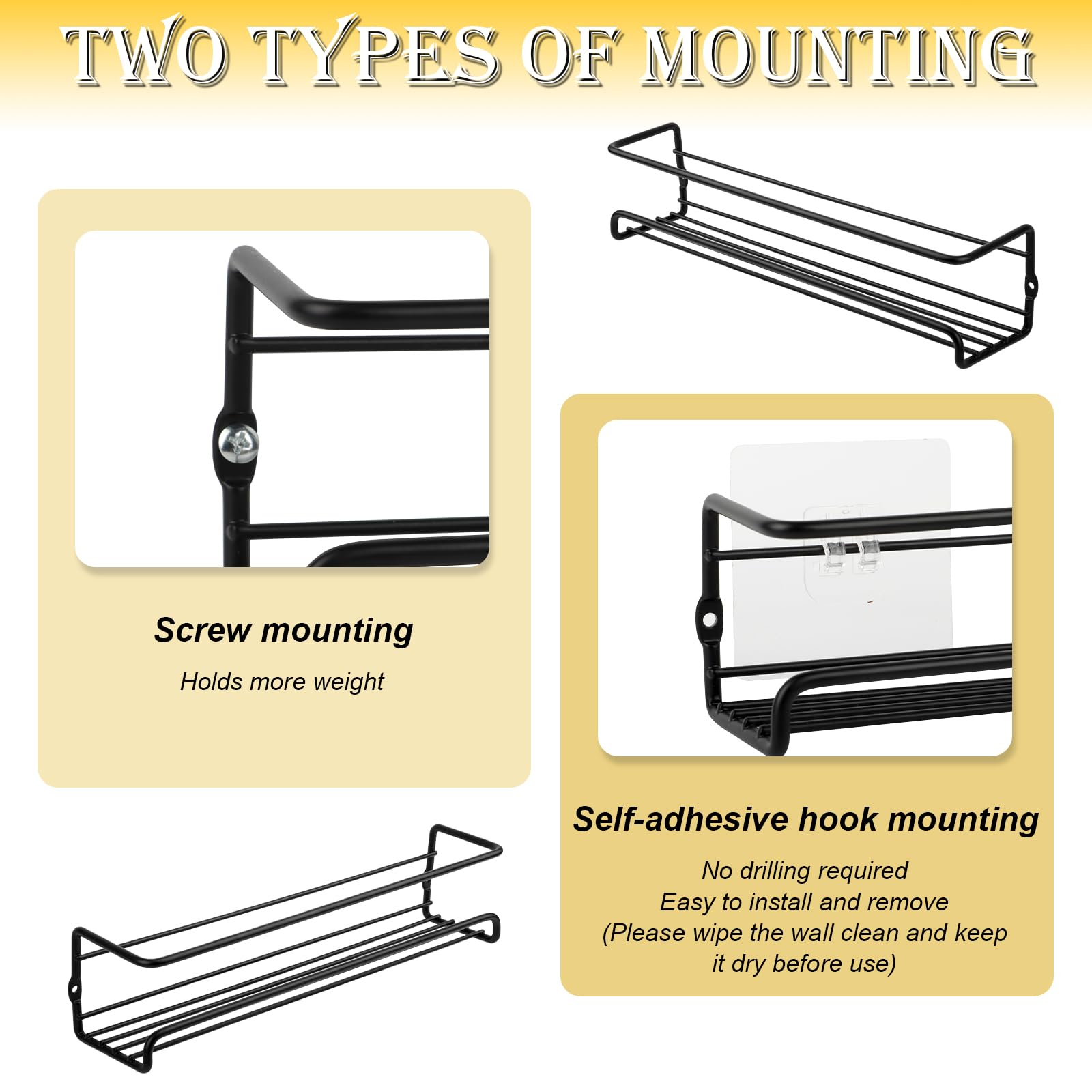 TWO TYPES OF MOUNTING

Screw mounting

Holds more weight

Self-adhesive hook mounting

No drilling required
Easy to install and remove
(Please wipe the wall clean and keep it dry before use)