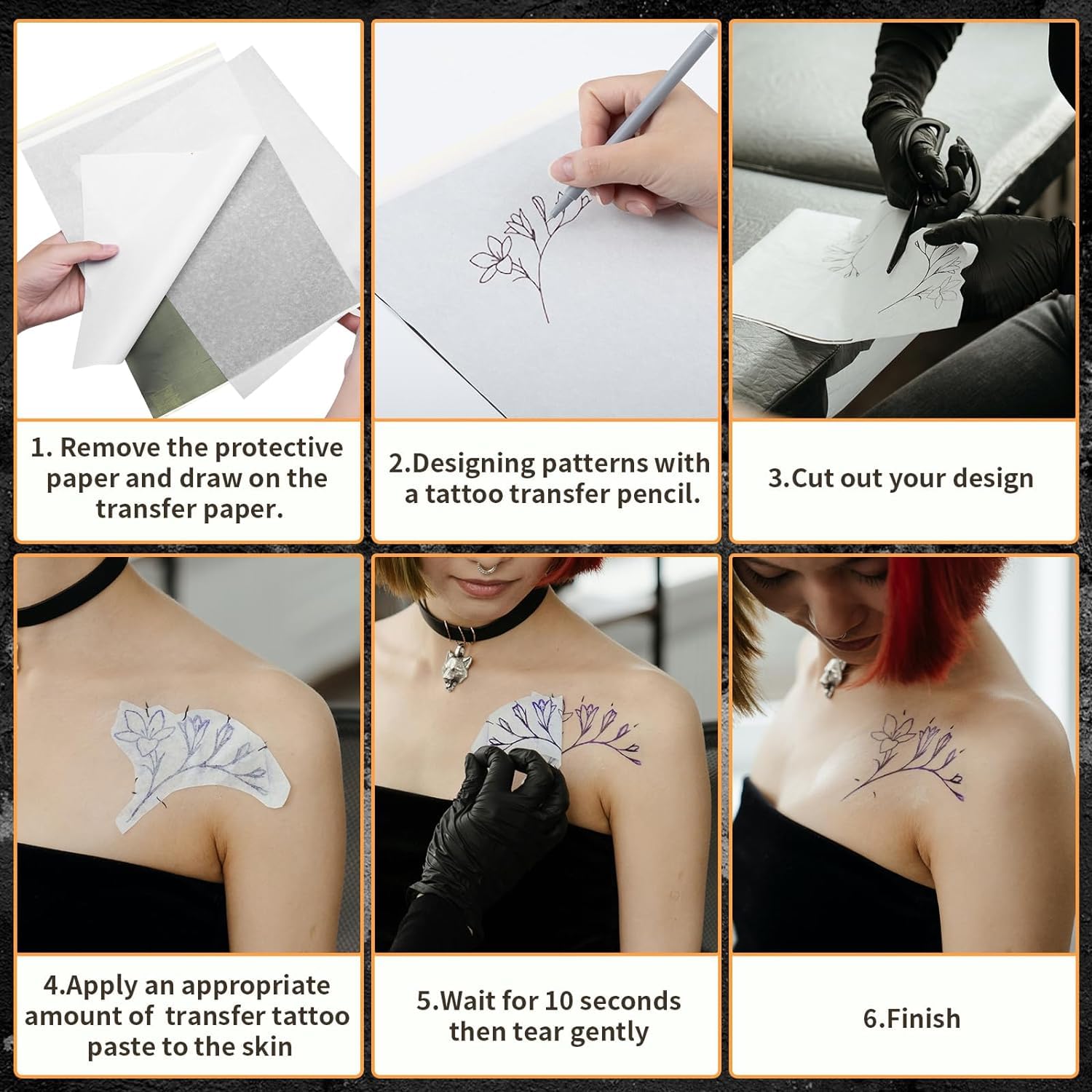 1. Remove the protective paper and draw on the transfer paper.

2.Designing patterns with a tattoo transfer pencil.

3.Cut out your design

4.Apply an appropriate amount of transfer tattoo paste to the skin

5.Wait for 10 seconds then tear gently

6.Finish