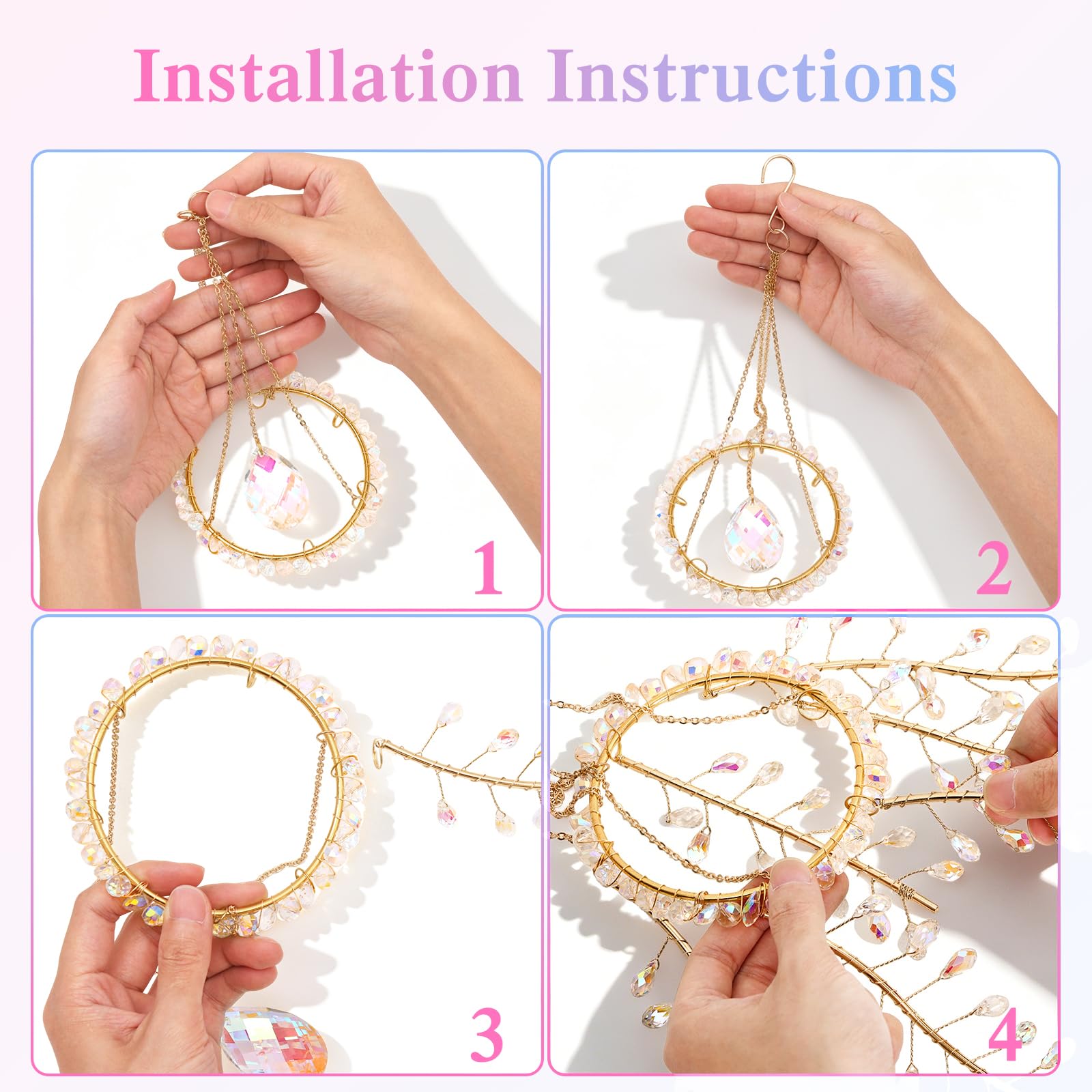 Installation Instructions

1

2

3

4