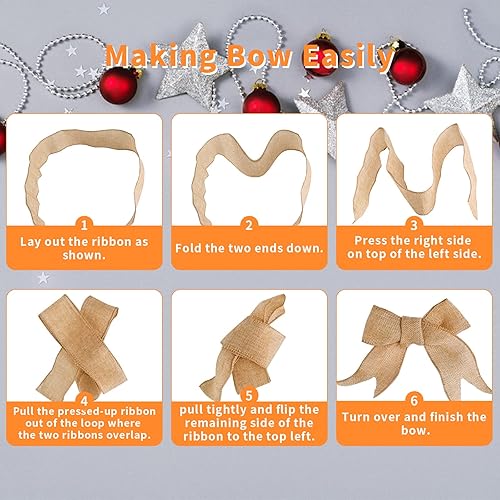 Making Bow Easily

1
Lay out the ribbon as shown.

2
Fold the two ends down.

3
Press the right side on top of the left side.

4
Pull the pressed-up ribbon out of the loop where the two ribbons overlap.

5
pull tightly and flip the remaining side of the ribbon to the top left.

6
Turn over and finish the bow.