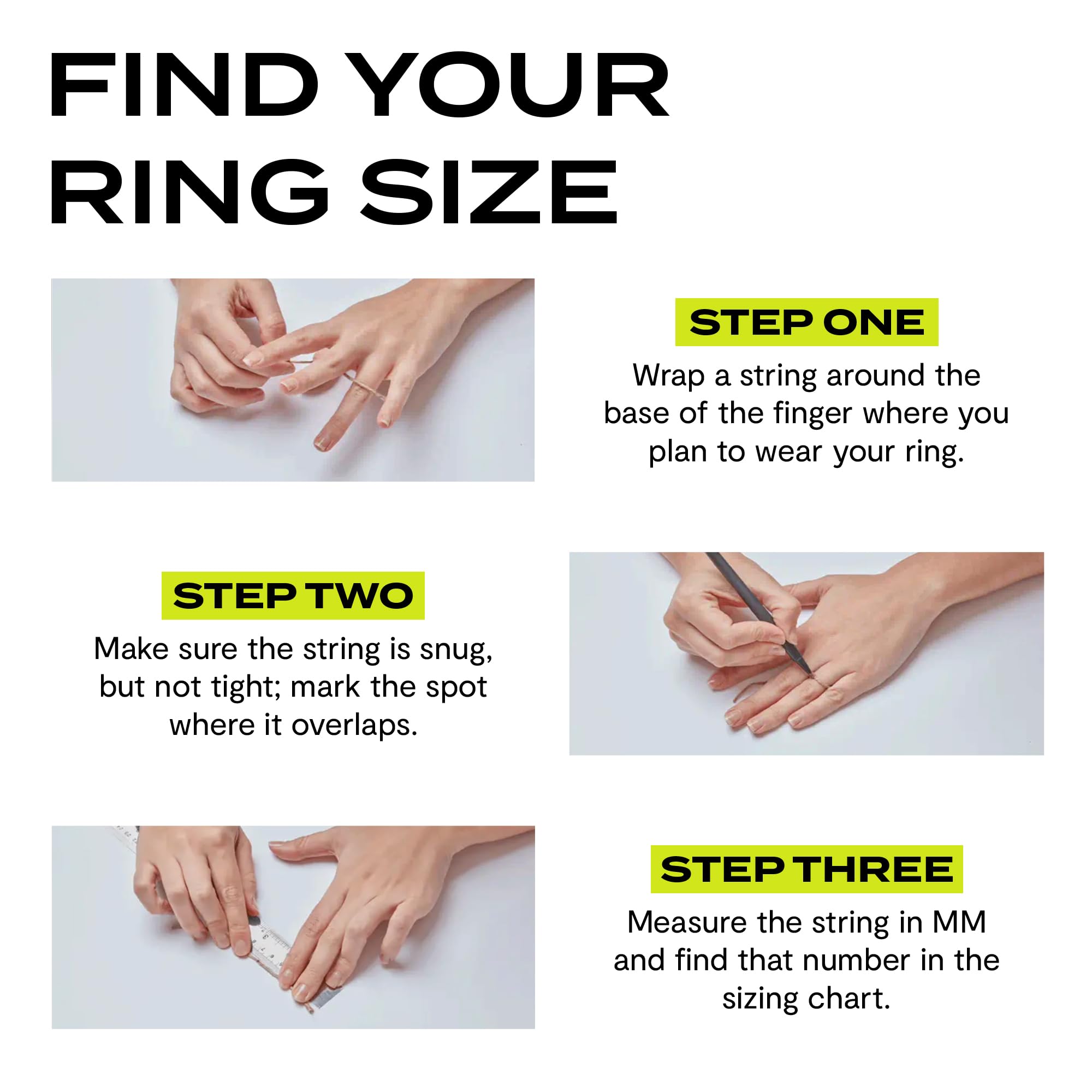 FIND YOUR RING SIZE

STEP ONE

Wrap a string around the base of the finger where you plan to wear your ring.

STEP TWO

Make sure the string is snug, but not tight; mark the spot where it overlaps.

STEP THREE

Measure the string in MM and find that number in the sizing chart.