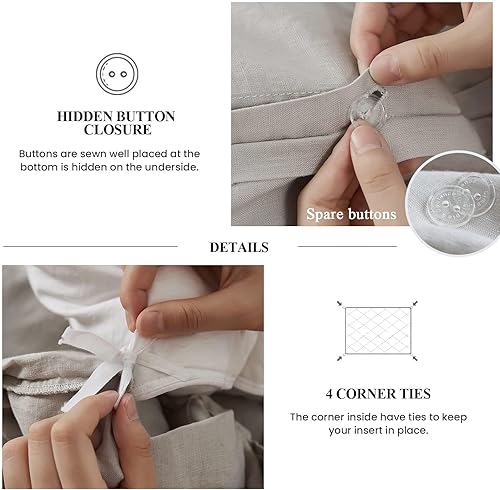 HIDDEN BUTTON CLOSURE

Buttons are sewn well placed at the bottom is hidden on the underside.

Spare buttons

DETAILS

4 CORNER TIES

The corner inside have ties to keep your insert in place.