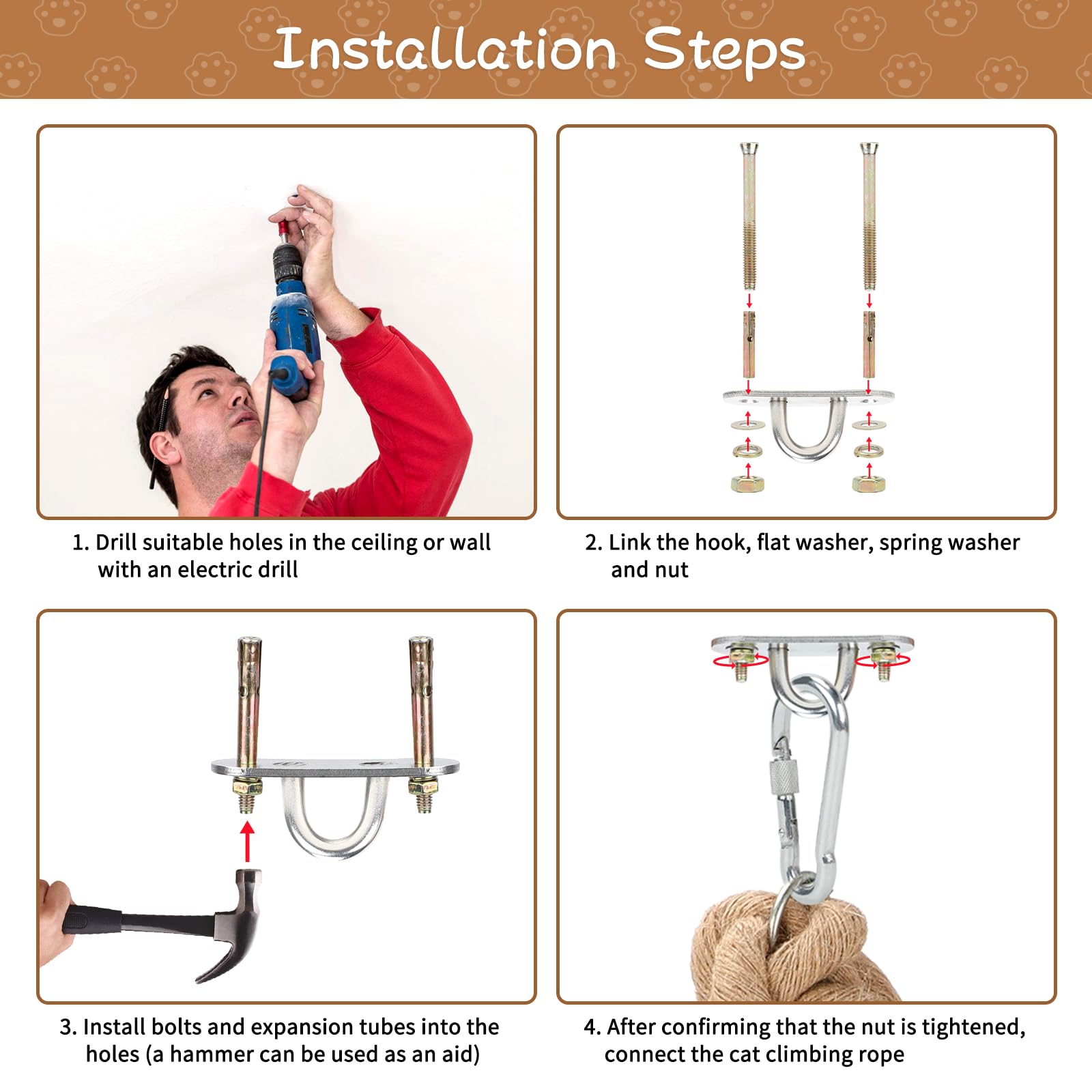 Installation Steps

1. Drill suitable holes in the ceiling or wall with an electric drill

2. Link the hook, flat washer, spring washer and nut

3. Install bolts and expansion tubes into the holes (a hammer can be used as an aid)

4. After confirming that the nut is tightened, connect the cat climbing rope