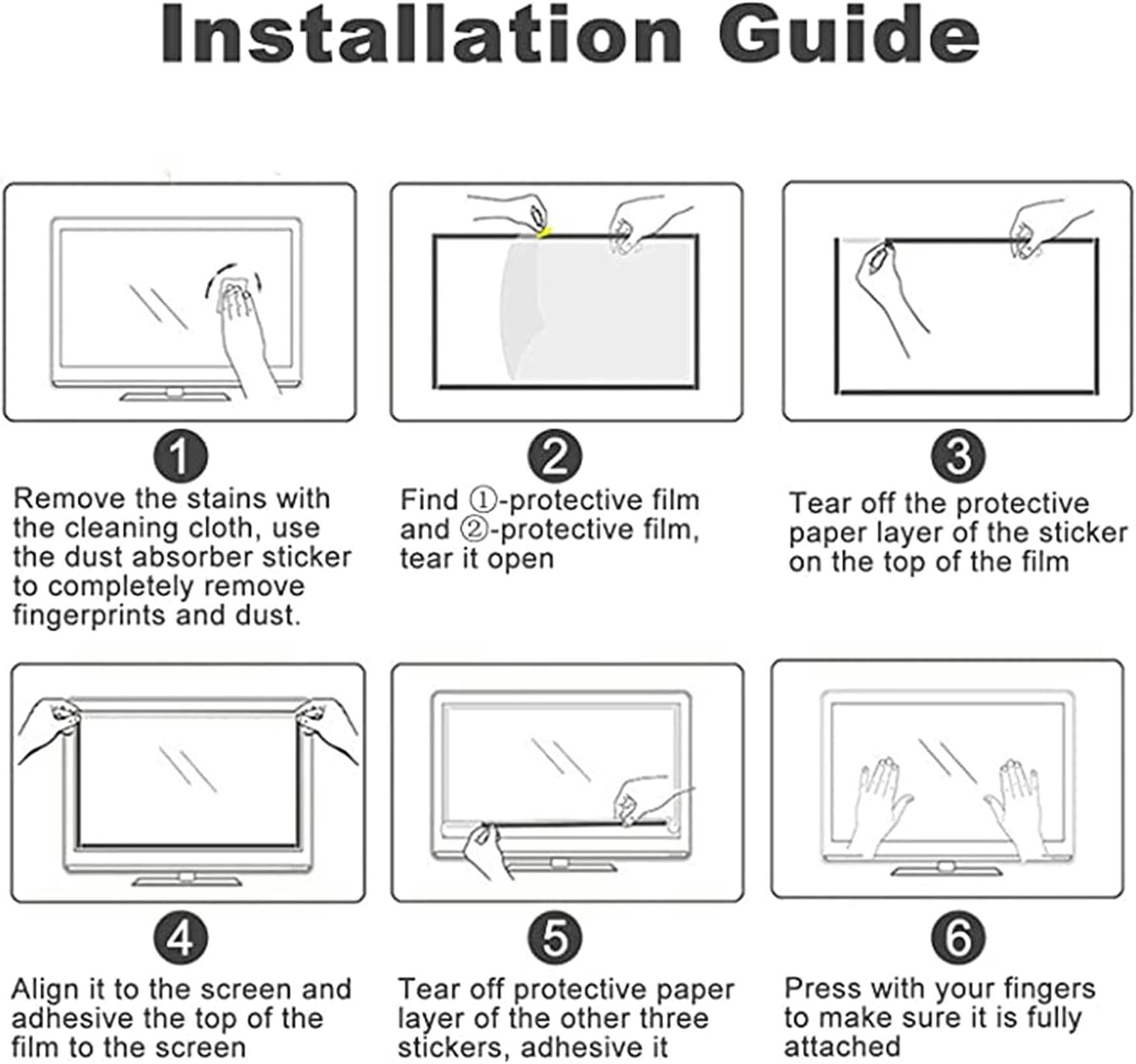 Installation Guide

1

Remove the stains with the cleaning cloth, use the dust absorber sticker to completely remove fingerprints and dust.

2

Find ①-protective film and ②-protective film, tear it open

3

Tear off the protective paper layer of the sticker on the top of the film

4

Align it to the screen and adhesive the top of the film to the screen

5

Tear off protective paper layer of the other three stickers, adhesive it

6

Press with your fingers to make sure it is fully attached