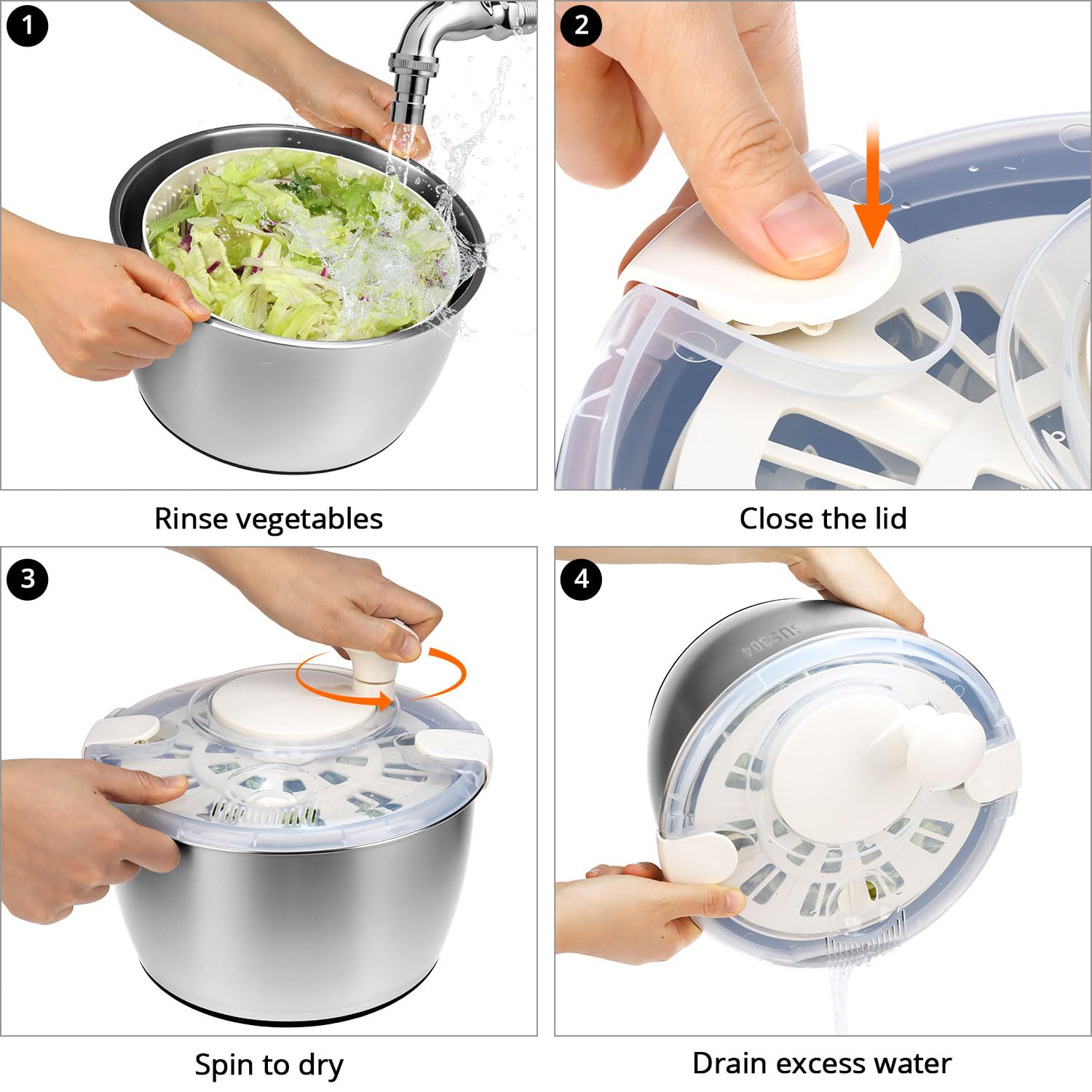 1

Rinse vegetables

2

Close the lid

3

Spin to dry

4

SUS304

Drain excess water