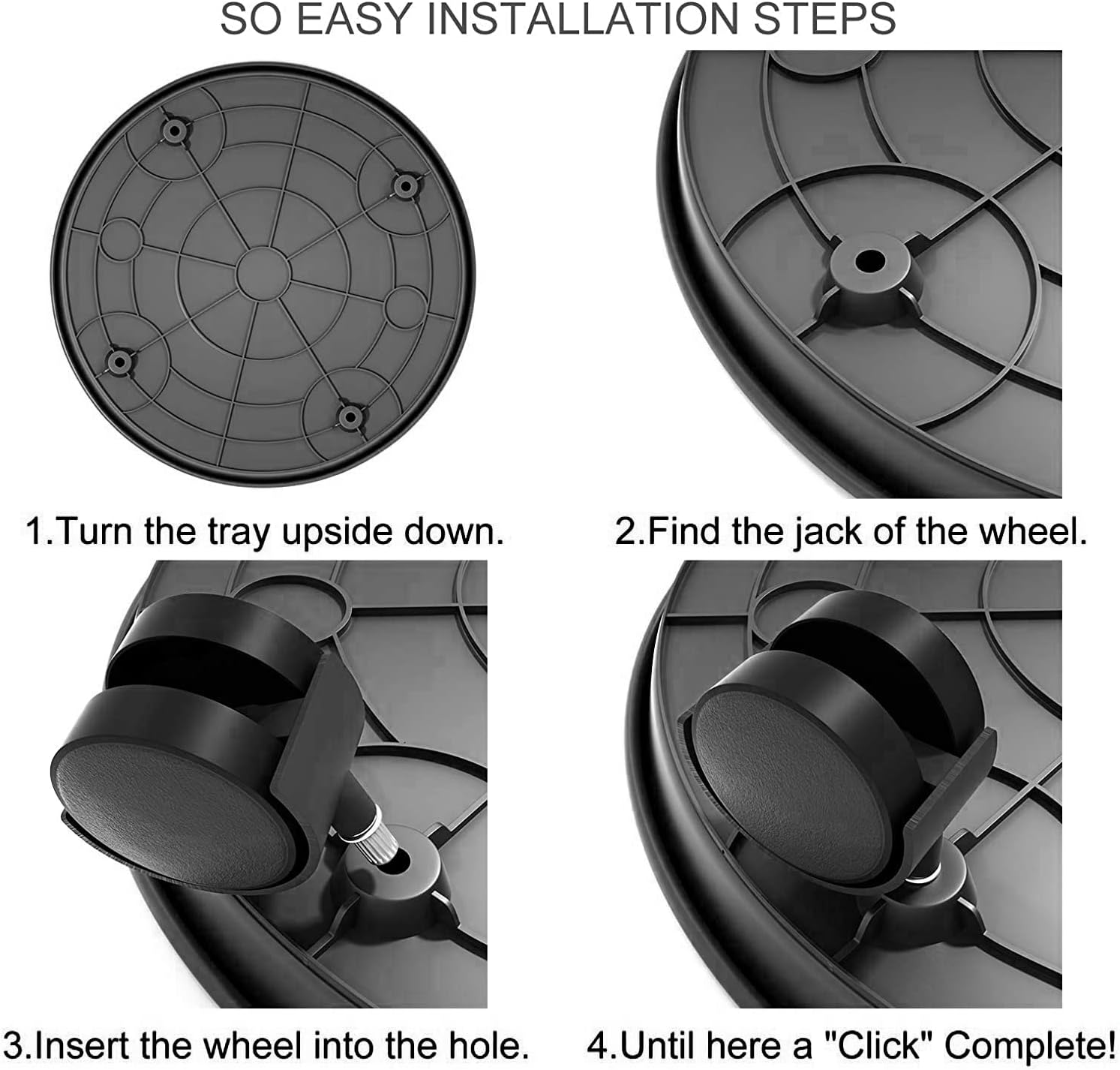 SO EASY INSTALLATION STEPS

1.Turn the tray upside down.

2.Find the jack of the wheel.

3.Insert the wheel into the hole.

4.Until here a "Click" Complete!