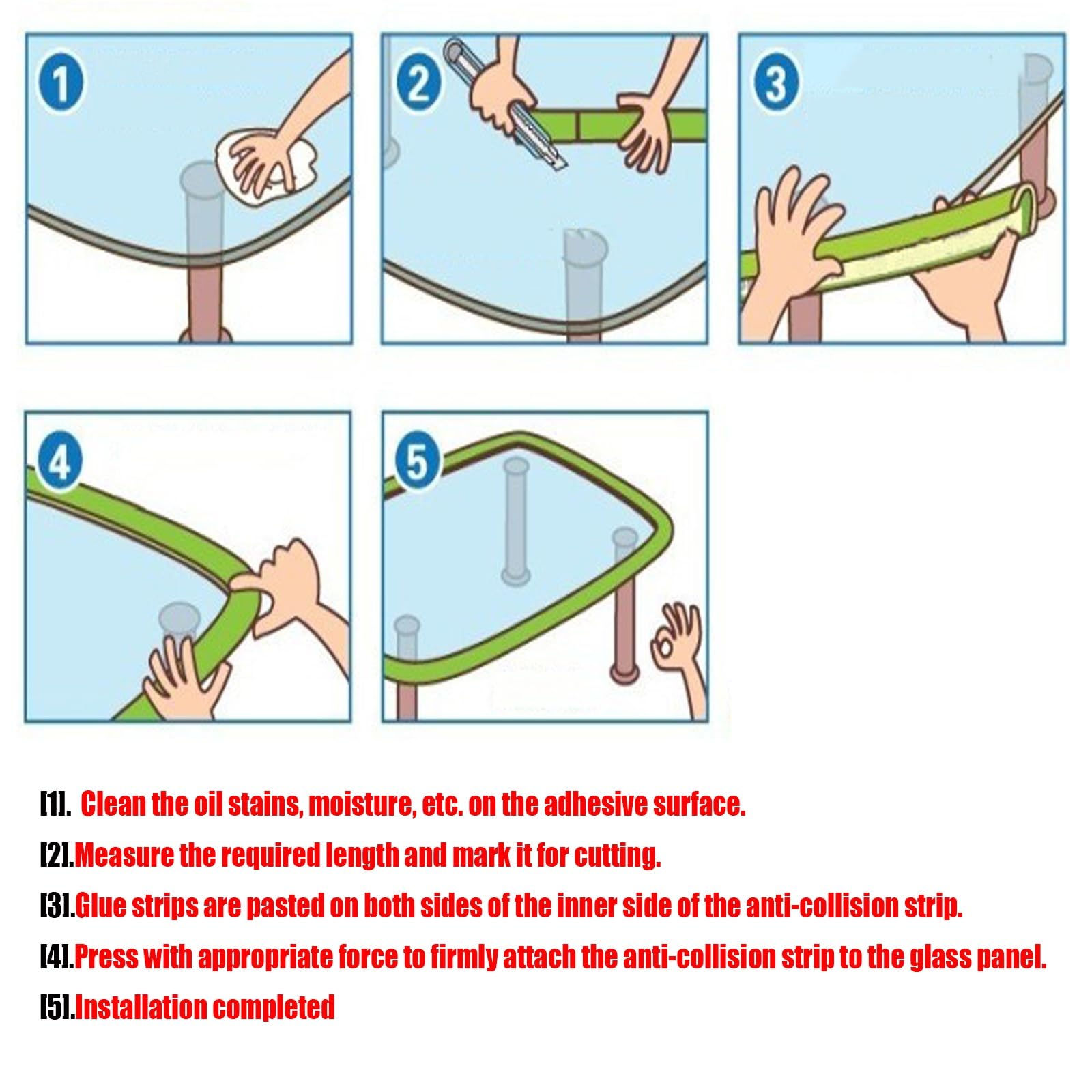 1

2

3

4

5

[1]. Clean the oil stains, moisture, etc. on the adhesive surface.

[2].Measure the required length and mark it for cutting.

[3].Glue strips are pasted on both sides of the inner side of the anti-collision strip.

[4].Press with appropriate force to firmly attach the anti-collision strip to the glass panel.

[5].Installation completed