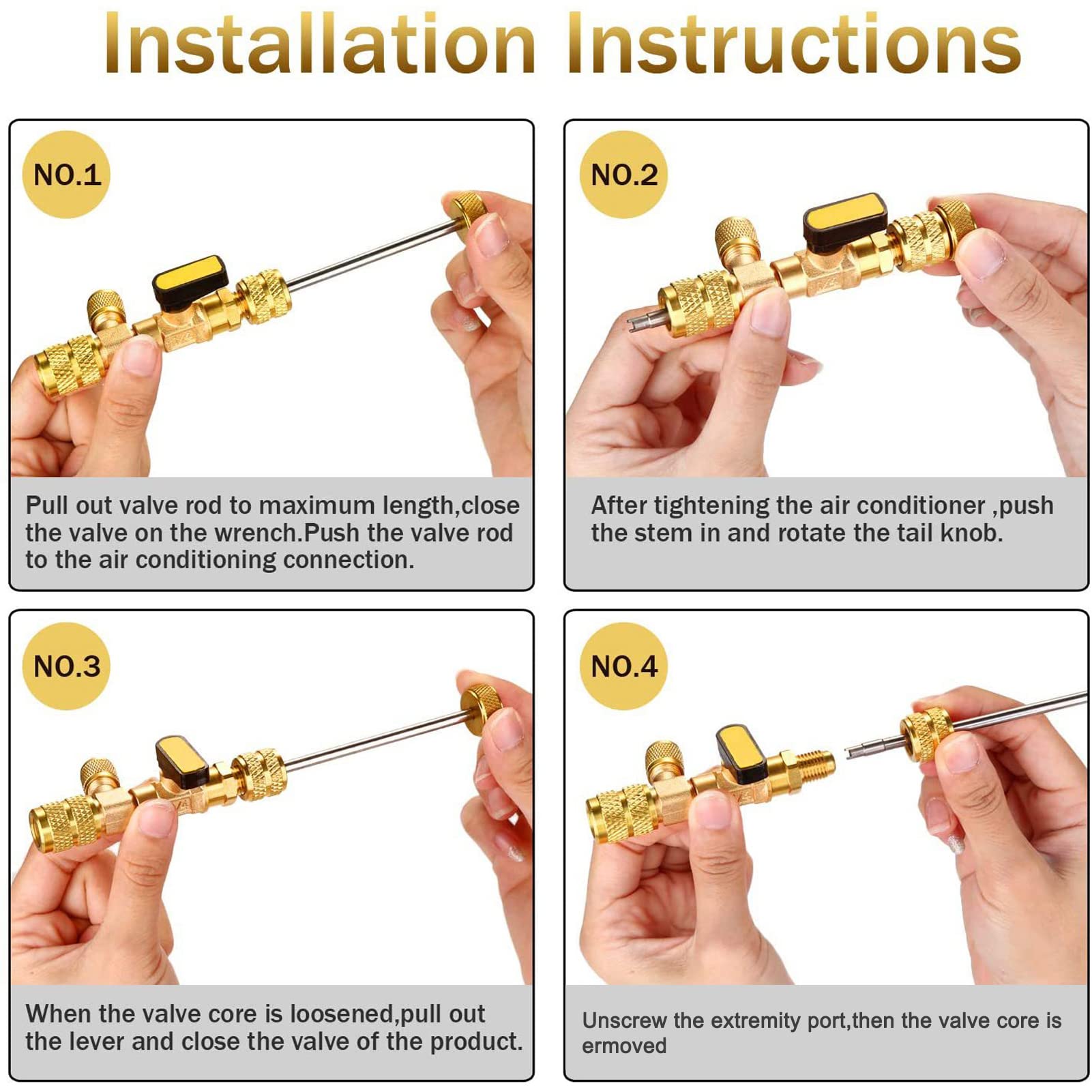 Installation Instructions

NO.1

Pull out valve rod to maximum length,close the valve on the wrench.Push the valve rod to the air conditioning connection.

NO.2

After tightening the air conditioner ,push the stem in and rotate the tail knob.

NO.3

When the valve core is loosened,pull out the lever and close the valve of the product.

NO.4

Unscrew the extremity port,then the valve core is ermoved