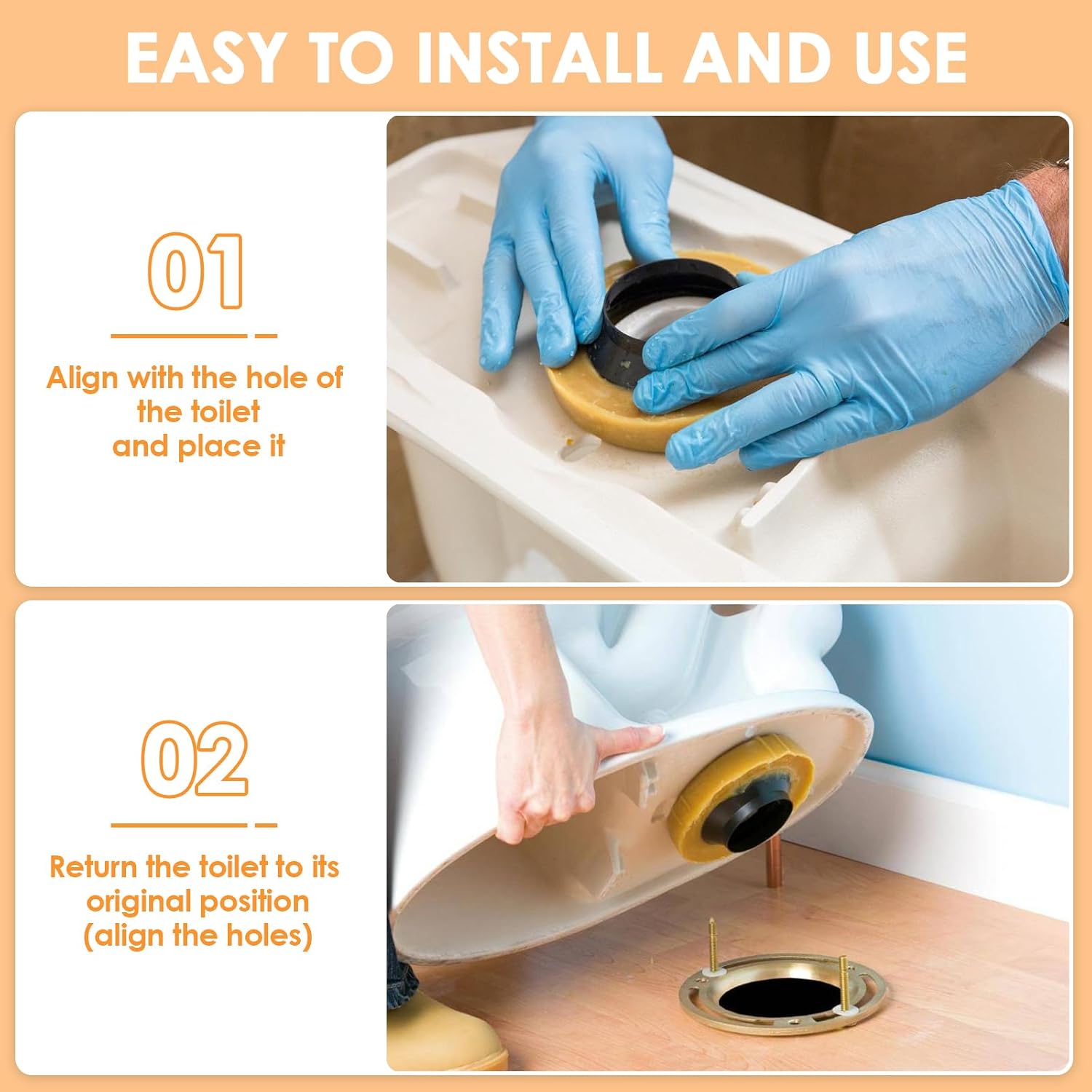 EASY TO INSTALL AND USE

01

Align with the hole of the toilet and place it

02

Return the toilet to its original position (align the holes)