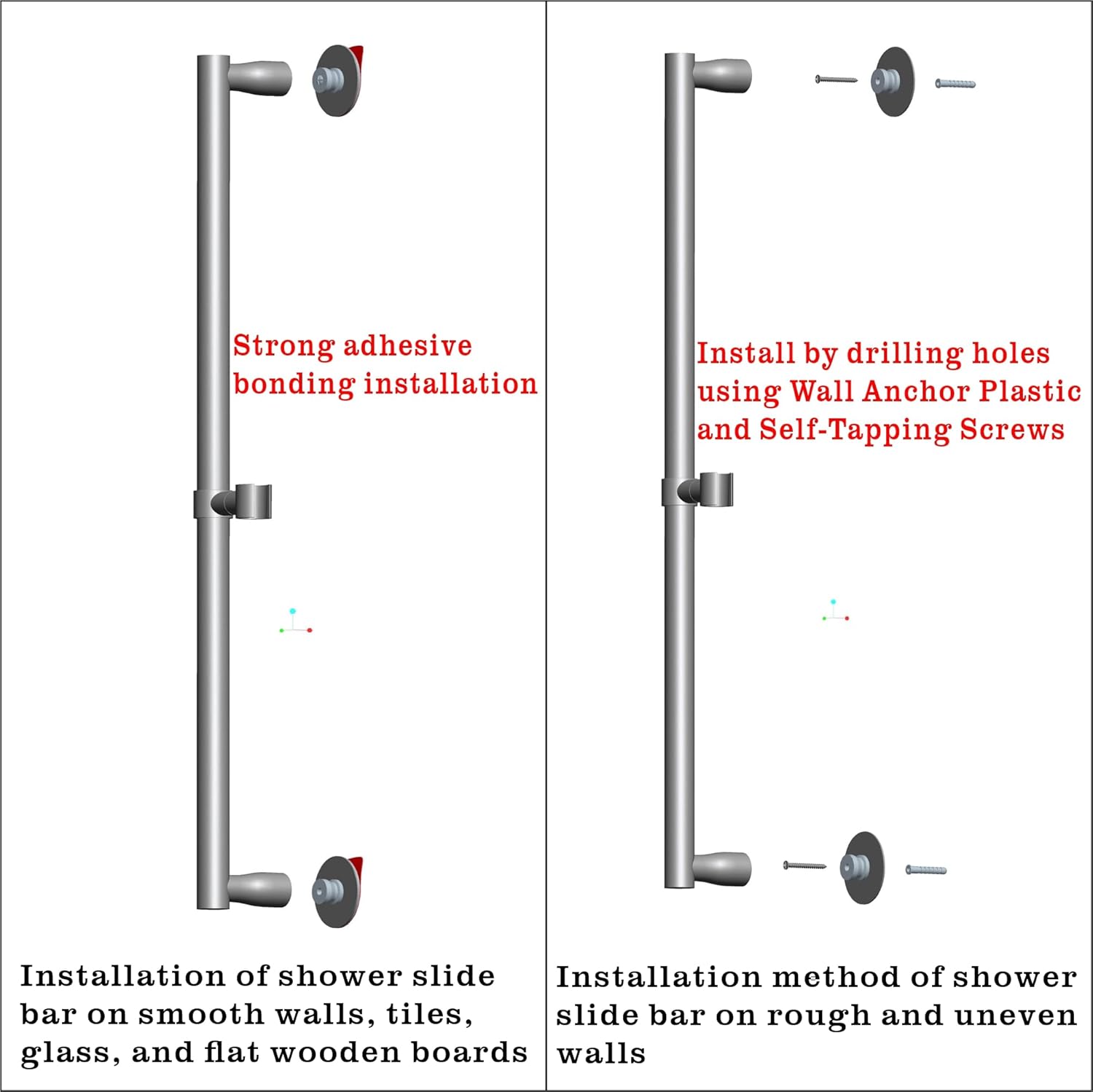 Strong adhesive bonding installation

Installation of shower slide bar on smooth walls, tiles, glass, and flat wooden boards

Install by drilling holes using Wall Anchor Plastic and Self-Tapping Screws

Installation method of shower slide bar on rough and uneven walls