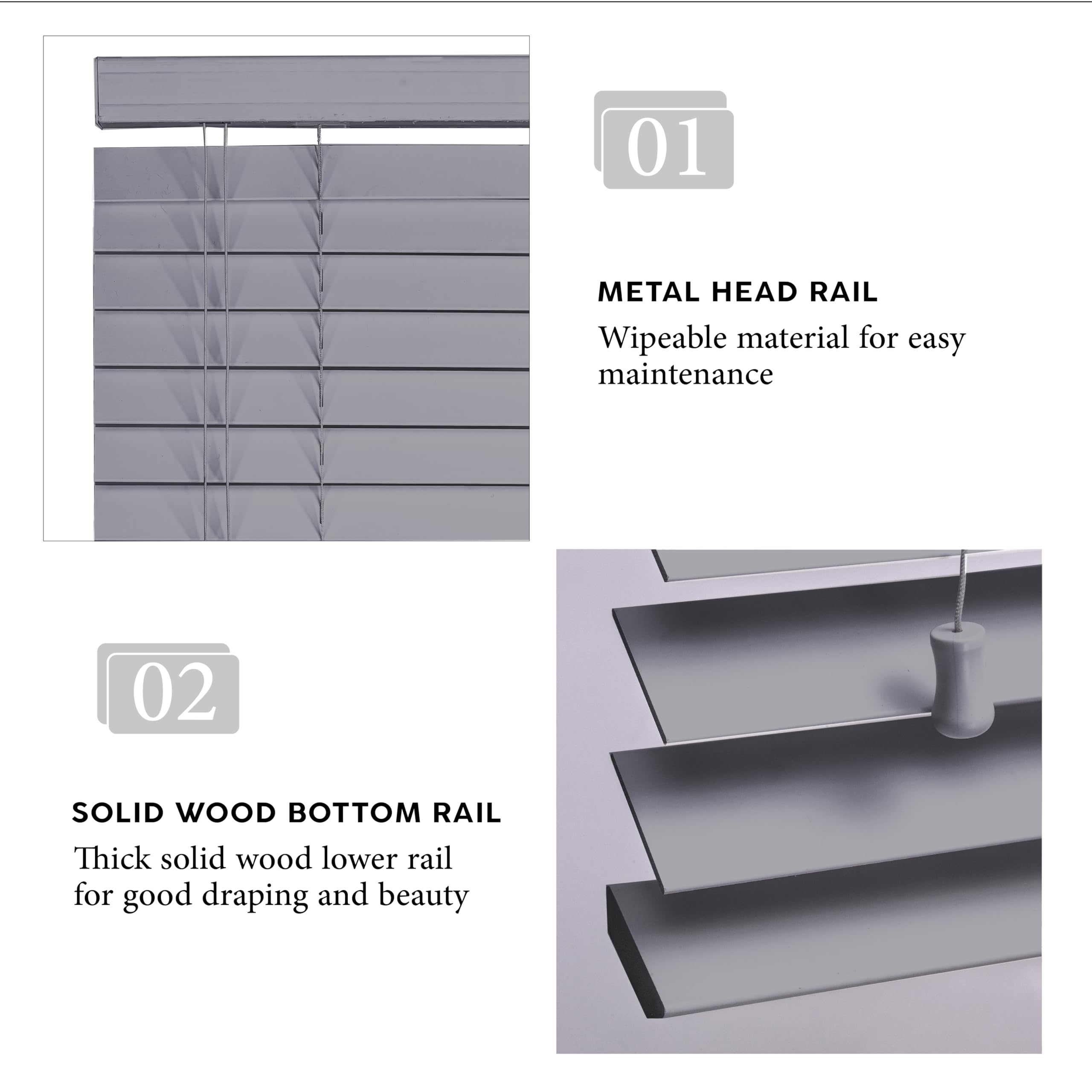 01

METAL HEAD RAIL

Wipeable material for easy maintenance

02

SOLID WOOD BOTTOM RAIL

Thick solid wood lower rail for good draping and beauty