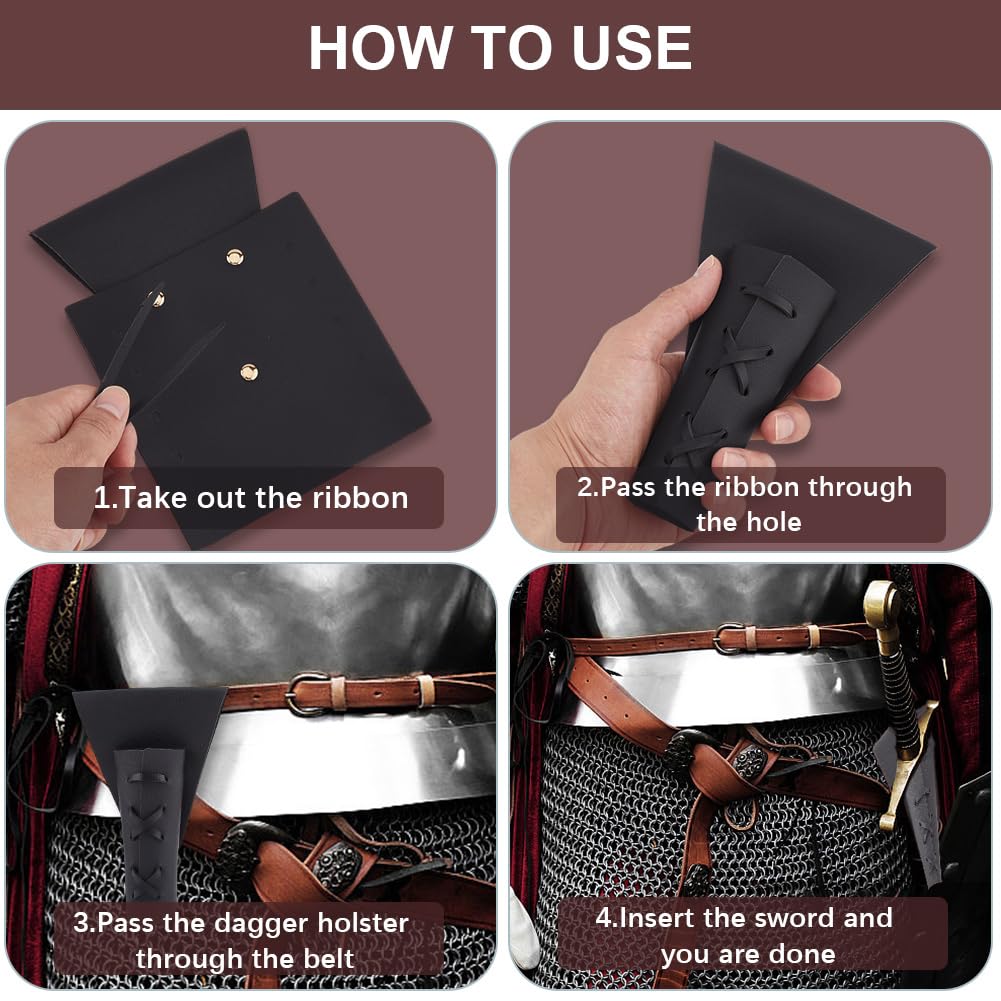 HOW TO USE

1.Take out the ribbon

2.Pass the ribbon through the hole

3.Pass the dagger holster through the belt

4.Insert the sword and you are done