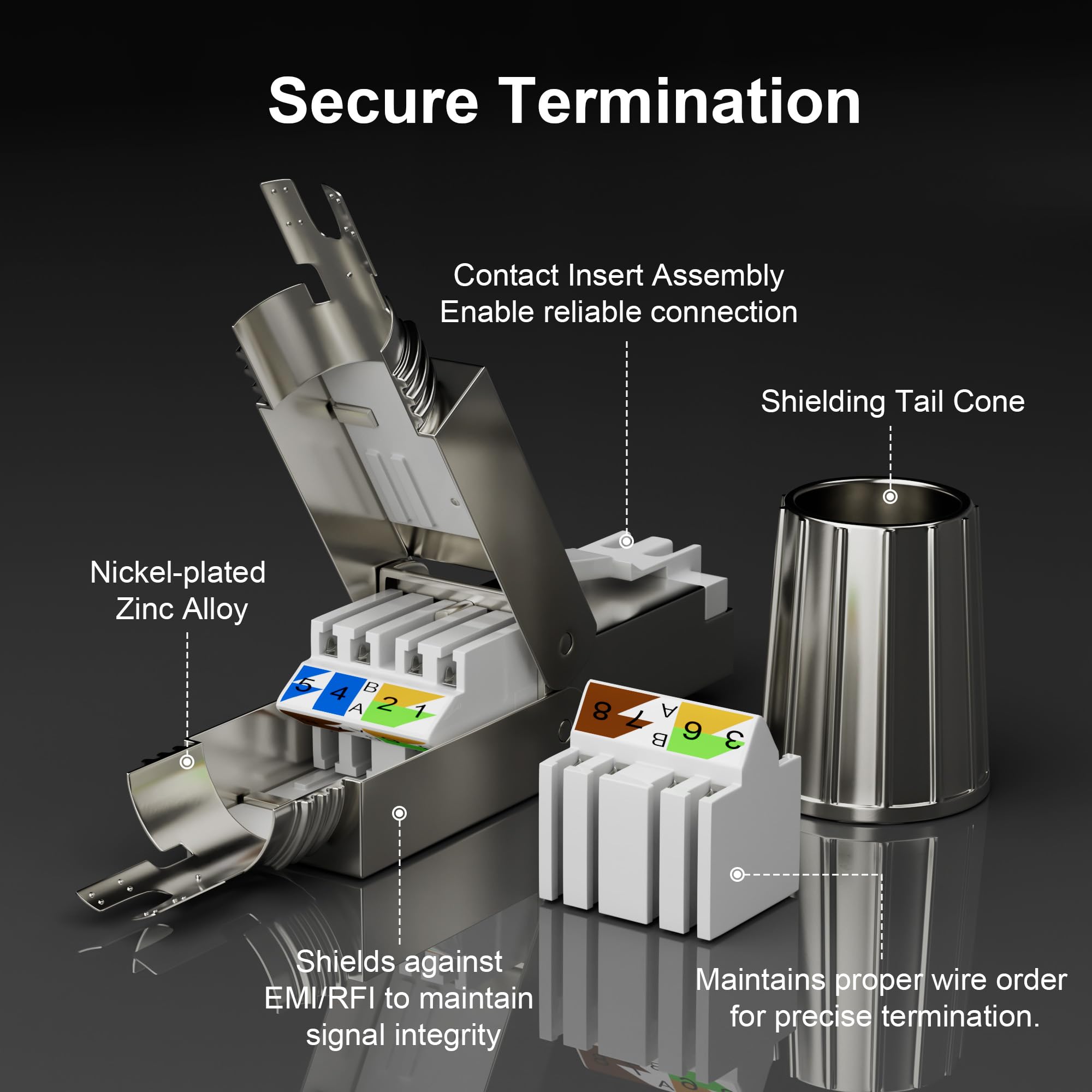 Secure Termination

Contact Insert Assembly
Enable reliable connection

Shielding Tail Cone

Nickel-plated
Zinc Alloy

5 4 B A 2 1

8 7 A B 6 3

Shields against
EMI/RFI to maintain
signal integrity

Maintains proper wire order
for precise termination.