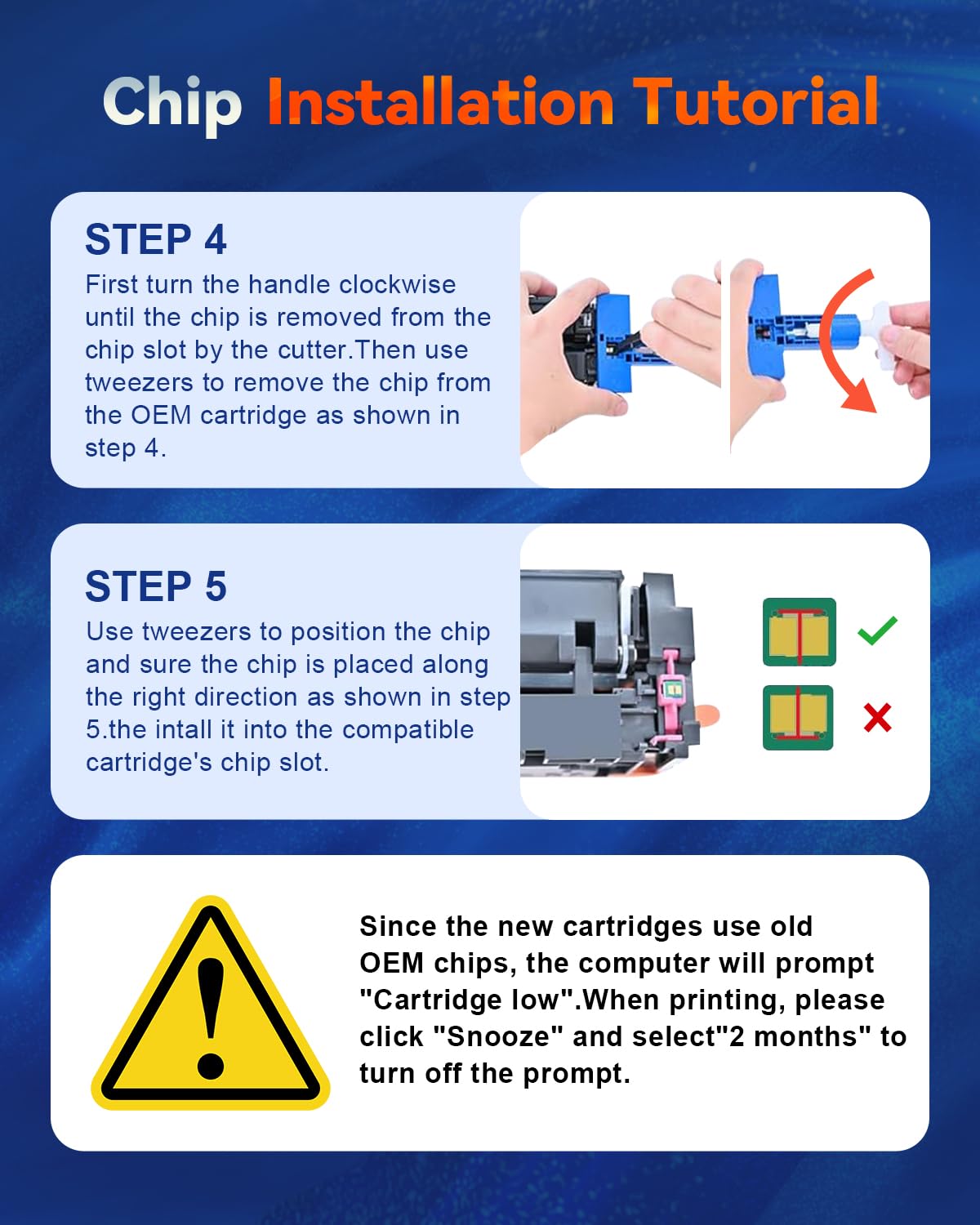 Chip Installation Tutorial

STEP 4
First turn the handle clockwise until the chip is removed from the chip slot by the cutter.Then use tweezers to remove the chip from the OEM cartridge as shown in step 4.

STEP 5
Use tweezers to position the chip and sure the chip is placed along the right direction as shown in step 5.the intall it into the compatible cartridge's chip slot.

Since the new cartridges use old OEM chips, the computer will prompt "Cartridge low".When printing, please click "Snooze" and select"2 months" to turn off the prompt.