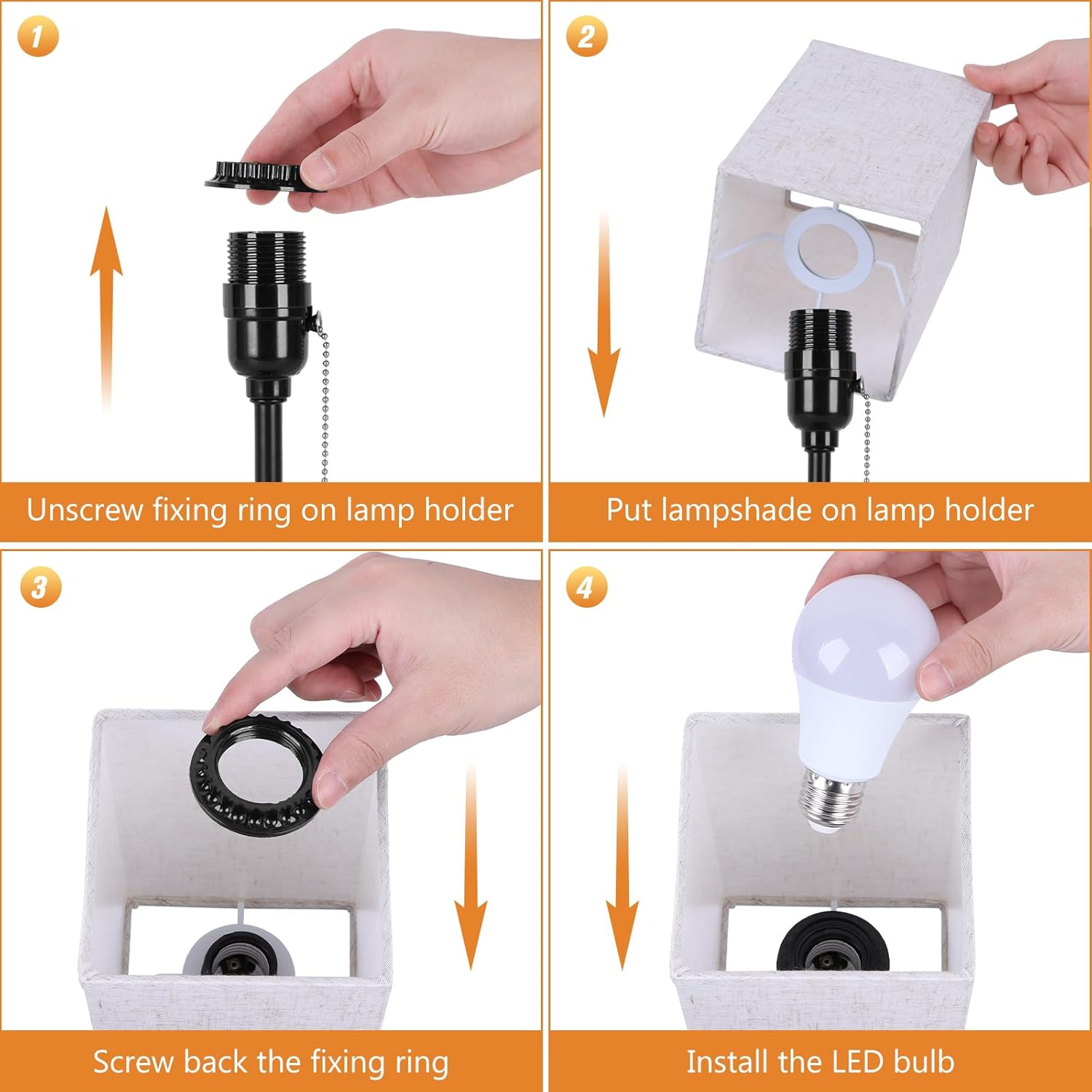 1

Unscrew fixing ring on lamp holder

2

Put lampshade on lamp holder

3

Screw back the fixing ring

4

Install the LED bulb