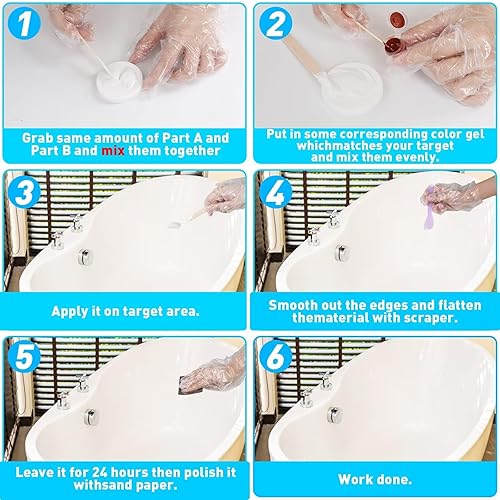 1

Grab same amount of Part A and Part B and mix them together

2

Put in some corresponding color gel whichmatches your target and mix them evenly.

3

Apply it on target area.

4

Smooth out the edges and flatten thematerial with scraper.

5

Leave it for 24 hours then polish it withsand paper.

6

Work done.