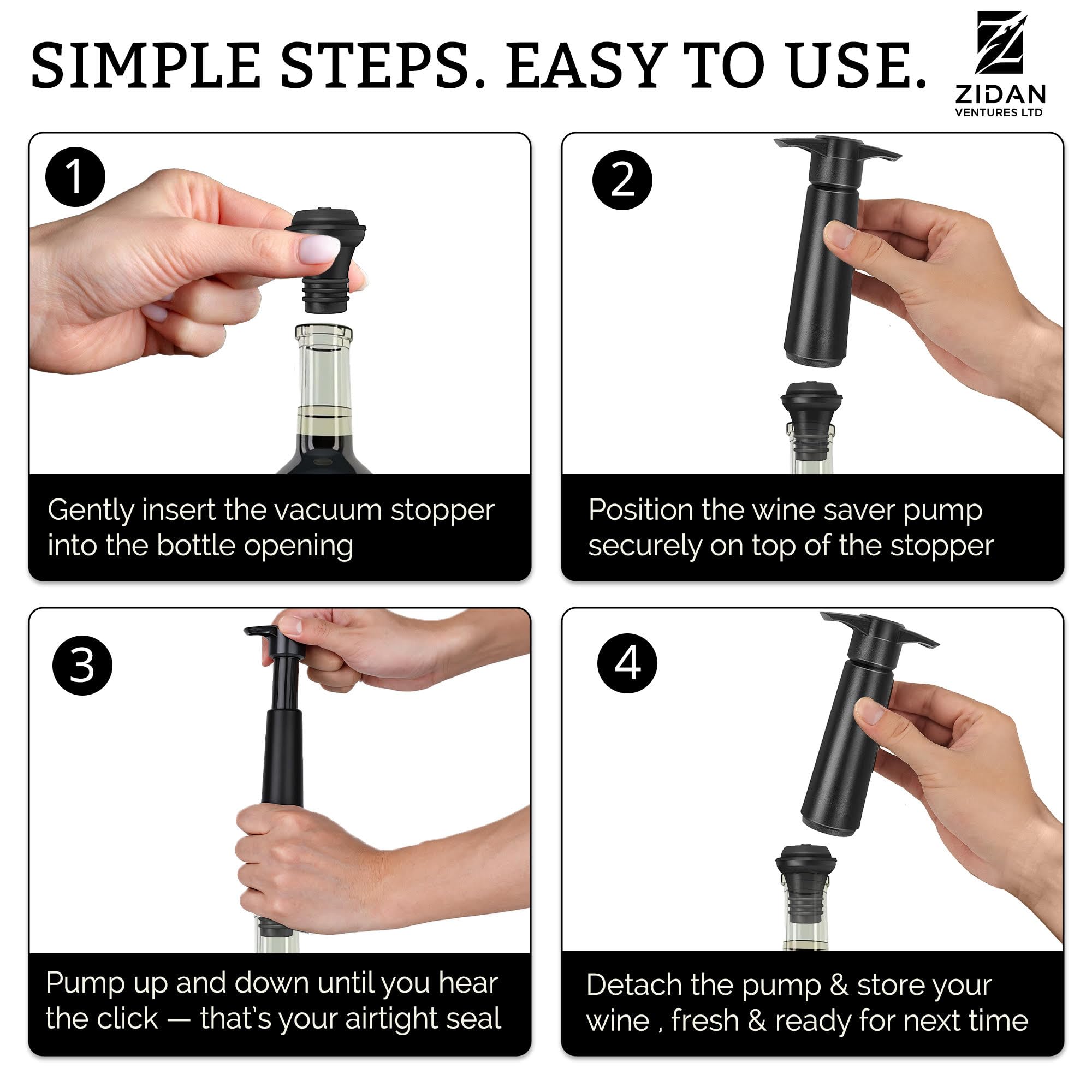 SIMPLE STEPS. EASY TO USE.

ZIDAN
VENTURES LTD

1

Gently insert the vacuum stopper into the bottle opening

2

Position the wine saver pump securely on top of the stopper

3

Pump up and down until you hear the click — that's your airtight seal

4

Detach the pump & store your wine , fresh & ready for next time