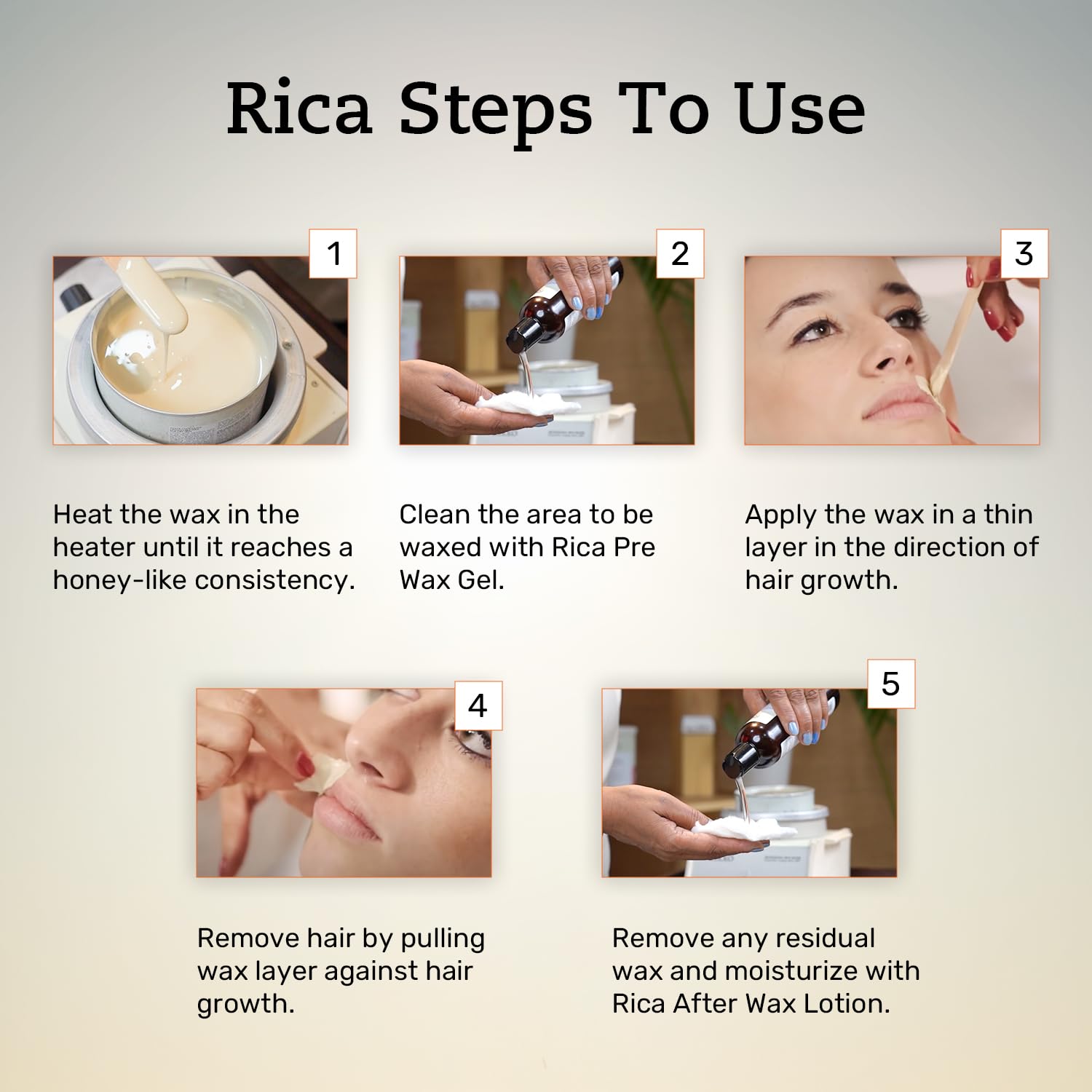 Rica Steps To Use

1

Heat the wax in the heater until it reaches a honey-like consistency.

2

Clean the area to be waxed with Rica Pre Wax Gel.

3

Apply the wax in a thin layer in the direction of hair growth.

4

Remove hair by pulling wax layer against hair growth.

5

Remove any residual wax and moisturize with Rica After Wax Lotion.