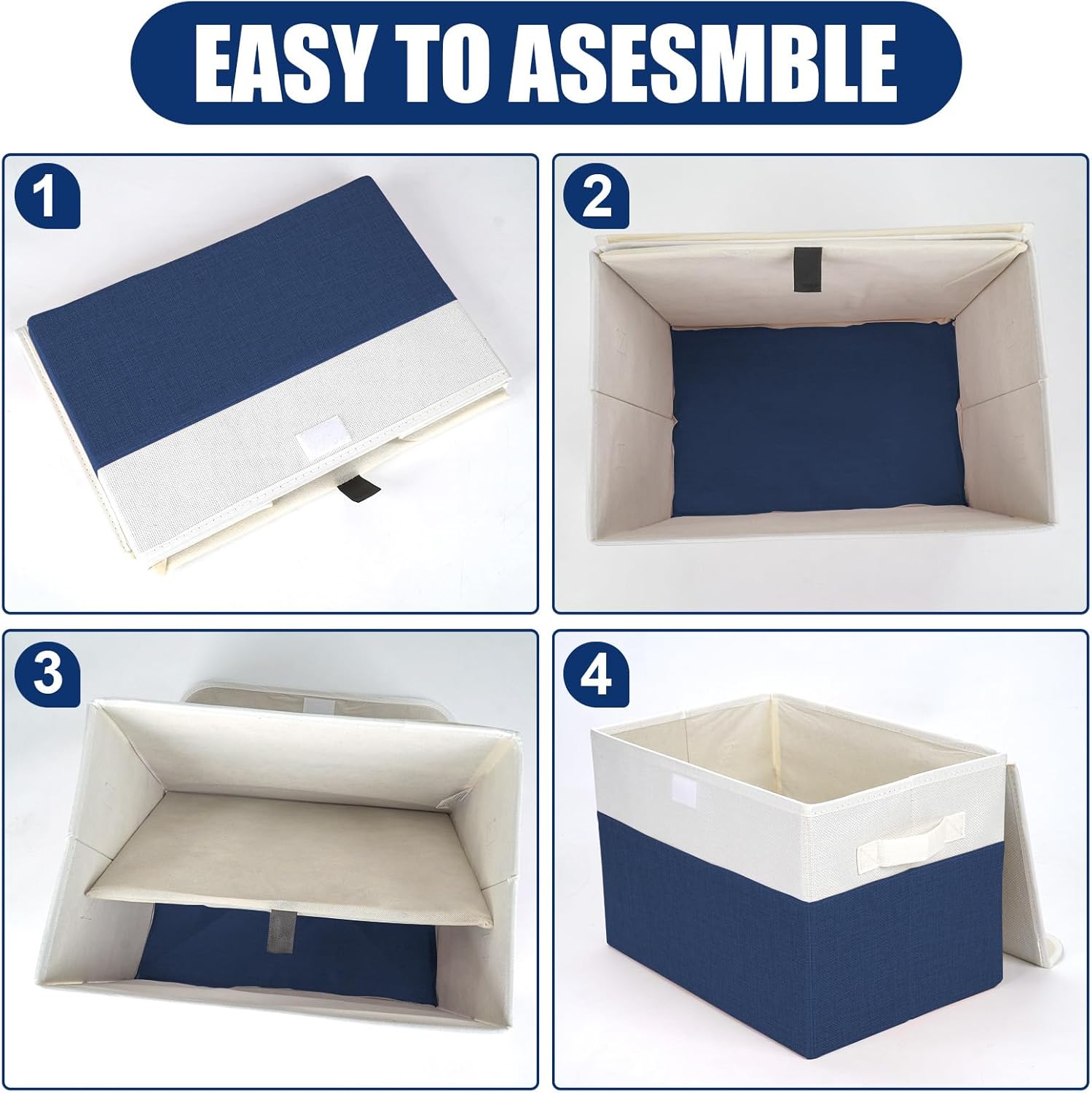 EASY TO ASESMBLE

1

2

3

4