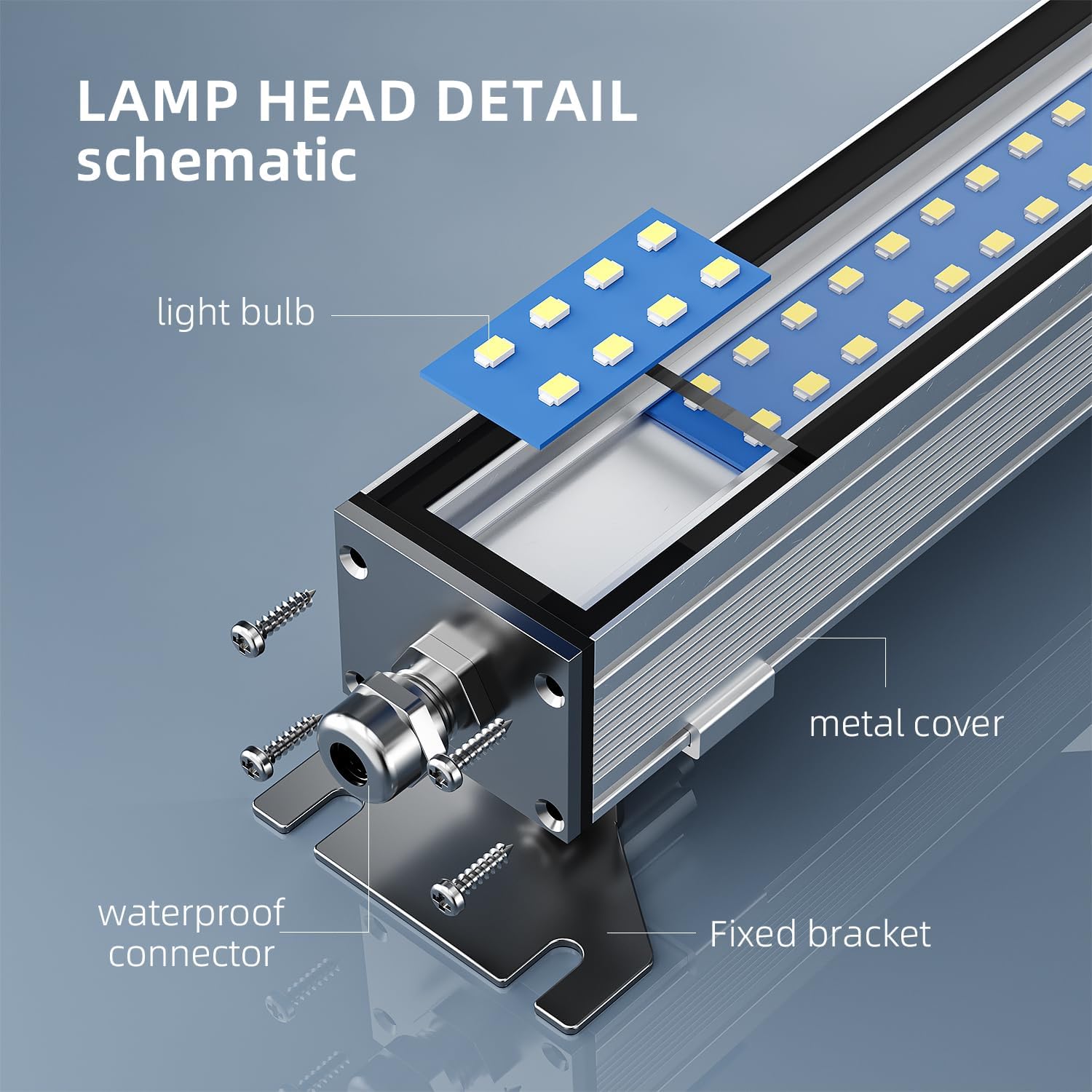 LAMP HEAD DETAIL
schematic

light bulb

metal cover

waterproof connector

Fixed bracket