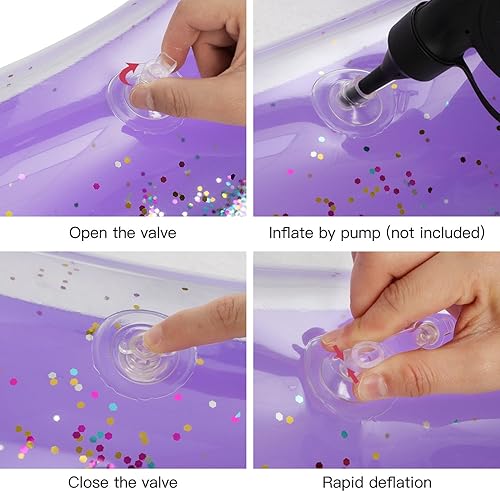 Open the valve

Inflate by pump (not included)

Close the valve

Rapid deflation