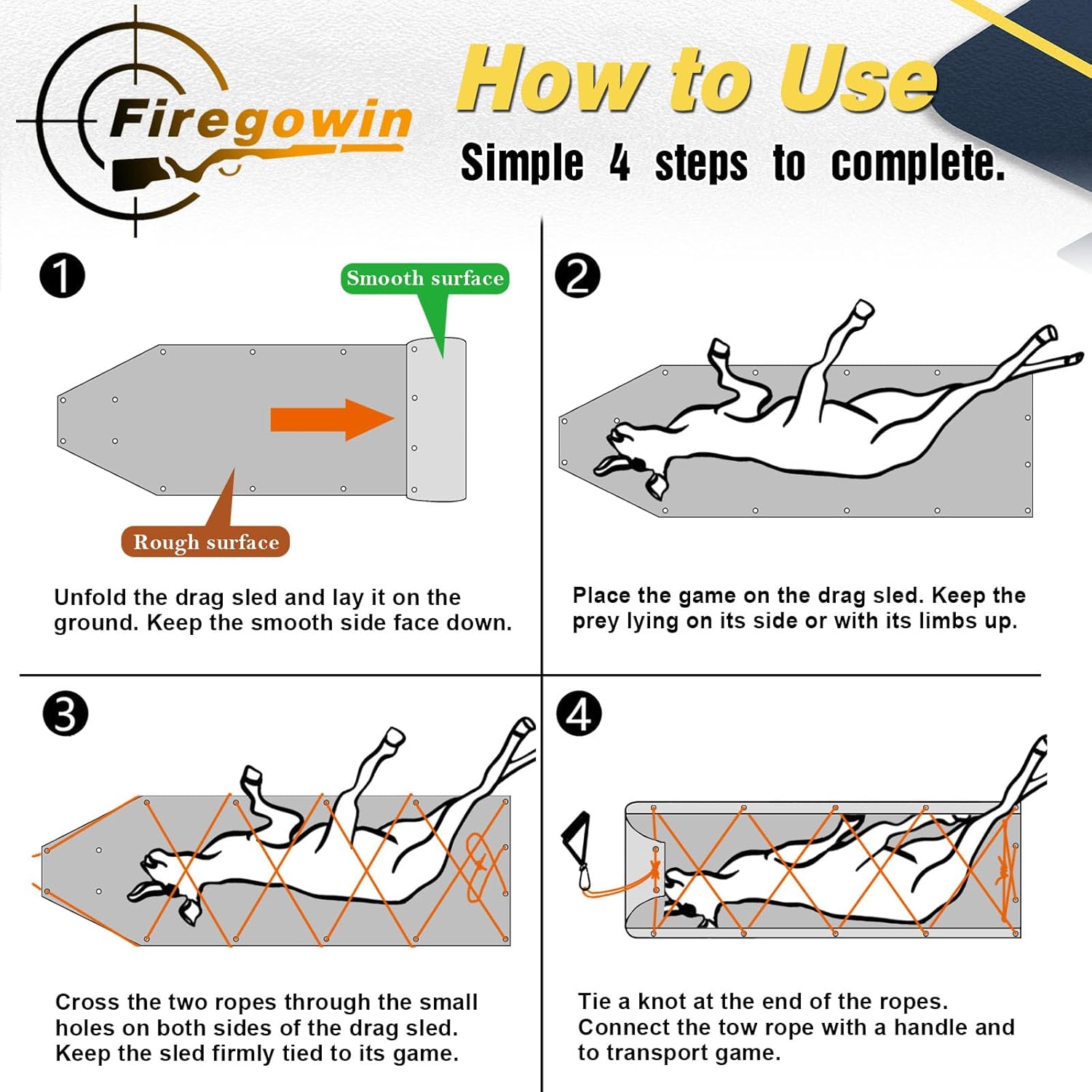 Firegowin

How to Use

Simple 4 steps to complete.

1

Smooth surface

Rough surface

Unfold the drag sled and lay it on the ground. Keep the smooth side face down.

2

Place the game on the drag sled. Keep the prey lying on its side or with its limbs up.

3

Cross the two ropes through the small holes on both sides of the drag sled. Keep the sled firmly tied to its game.

4

Tie a knot at the end of the ropes. Connect the tow rope with a handle and to transport game.